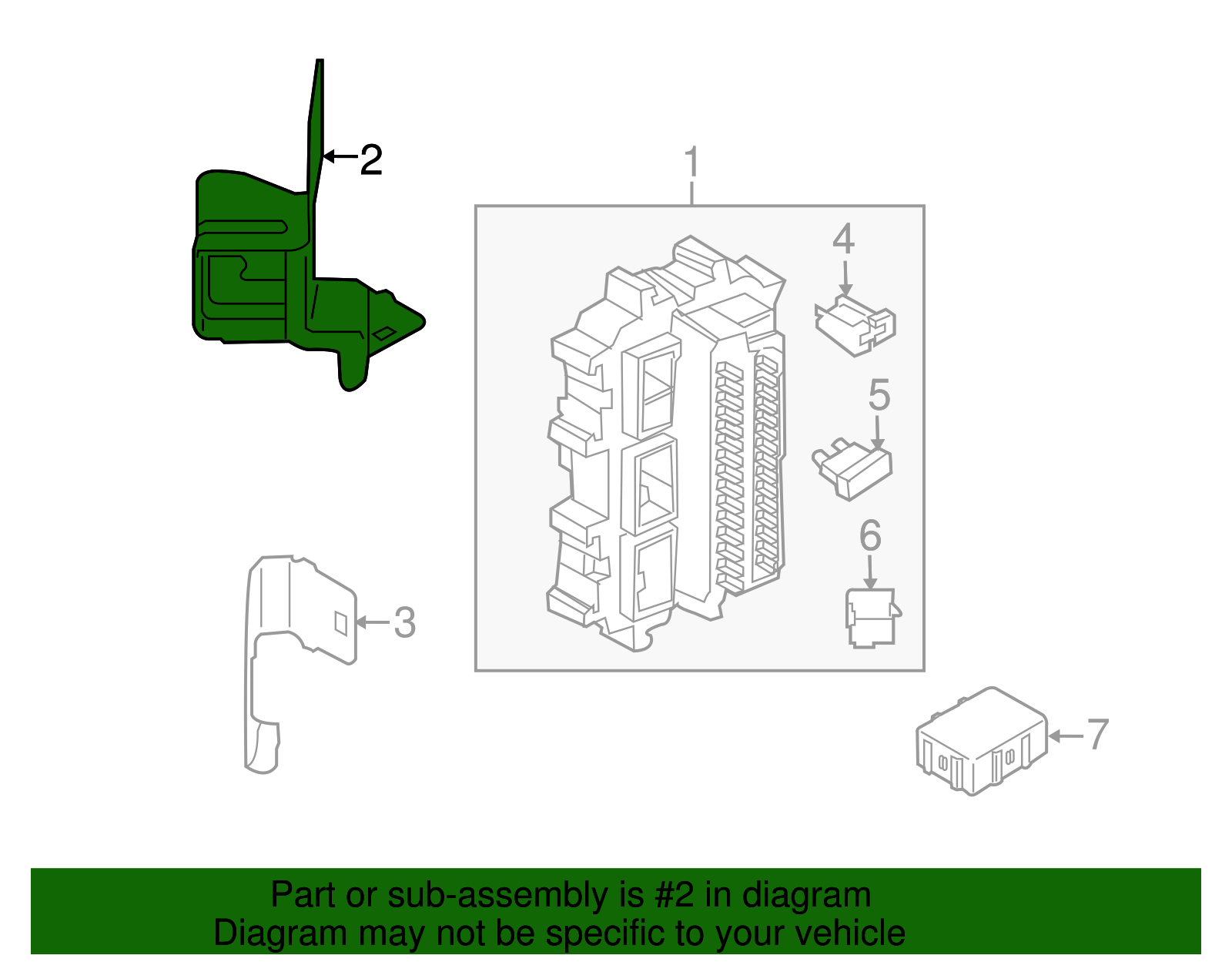 2
1
4
5
6
3
7

Part or sub-assembly is #2 in diagram
Diagram may not be specific to your vehicle