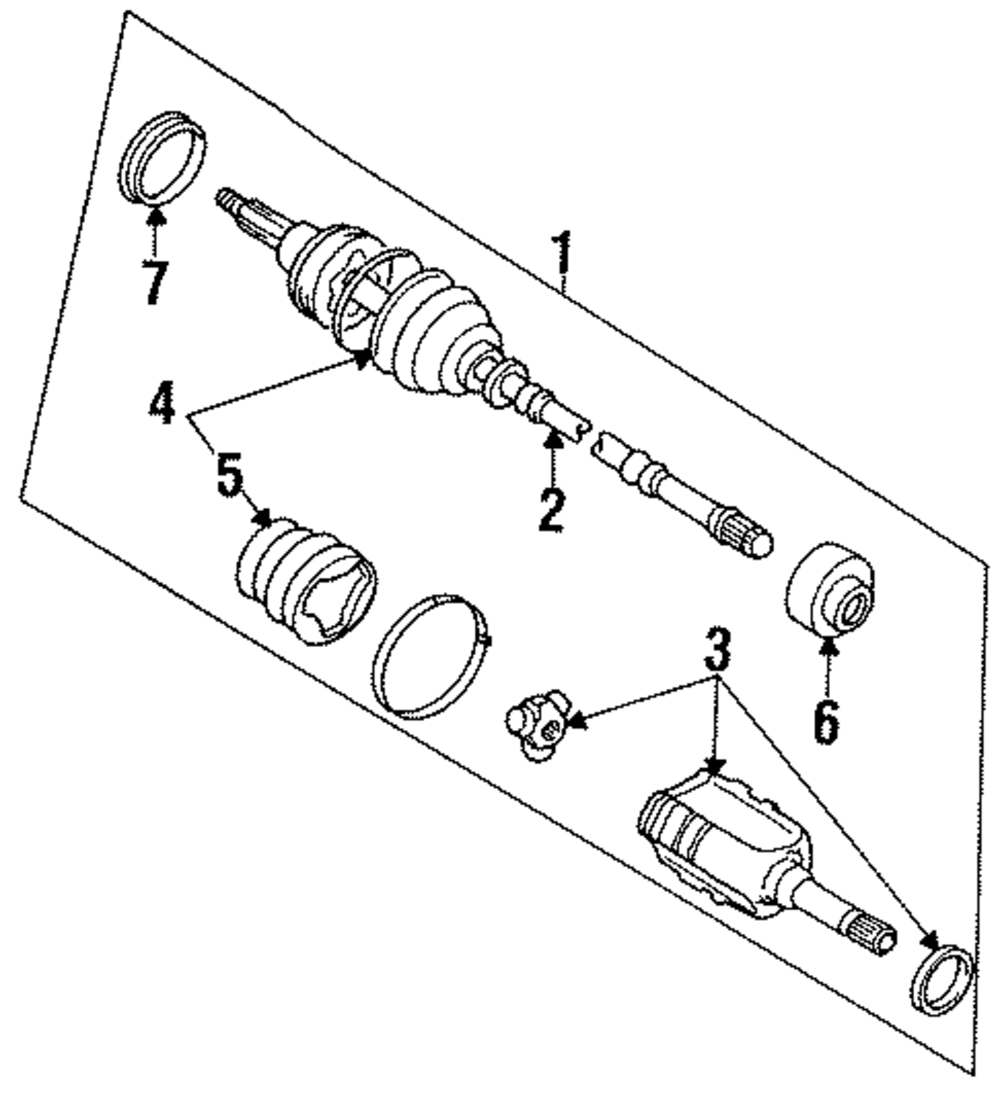 7
1
4
5
2
3
6