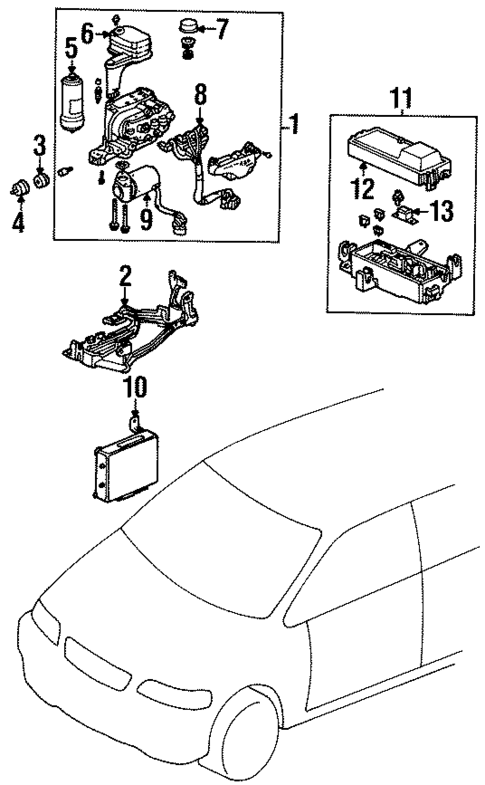 6
7
5
8
1
3
4
9
11
12
13
2
10