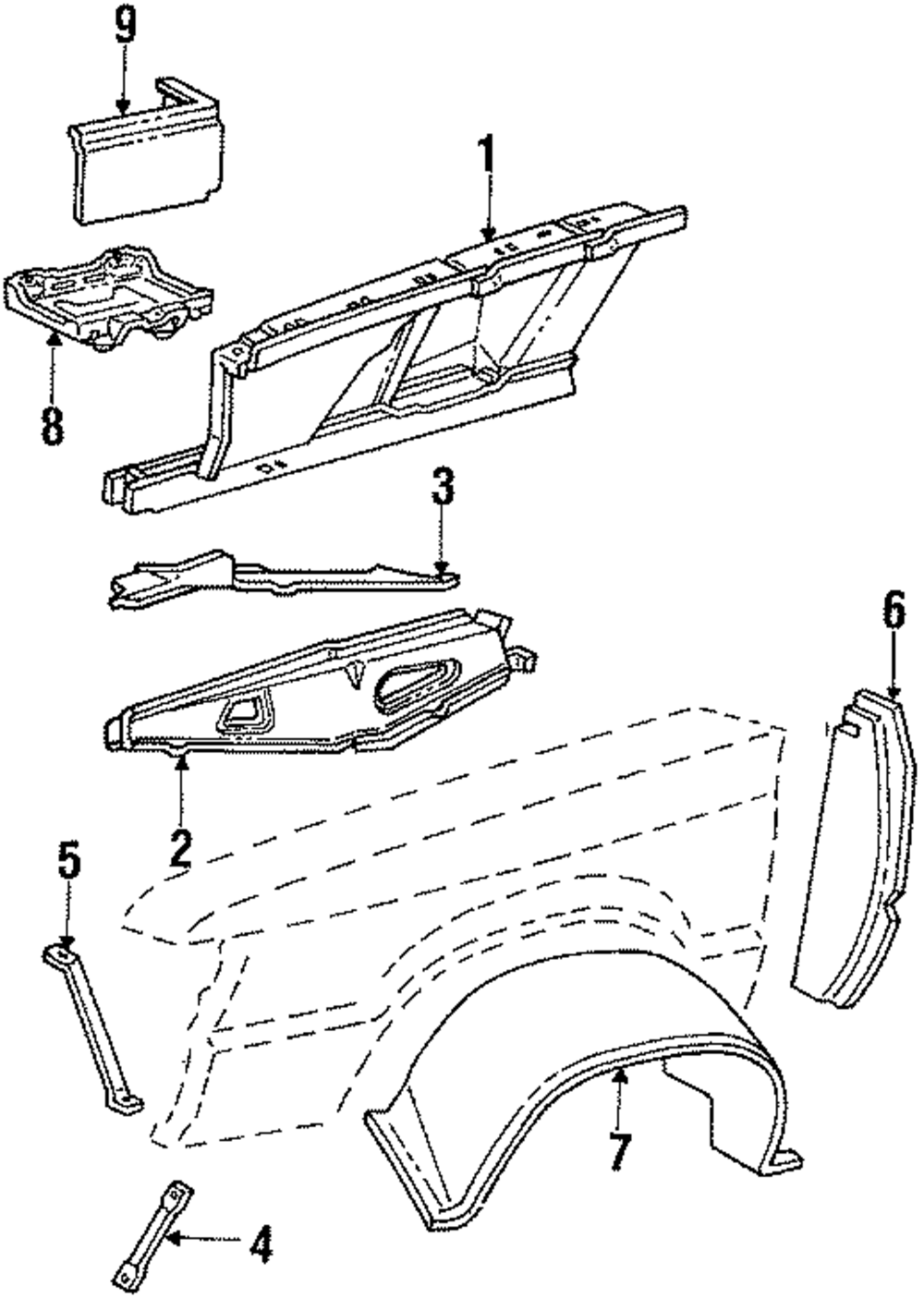 9
1
8
3
6
2
5
7
4