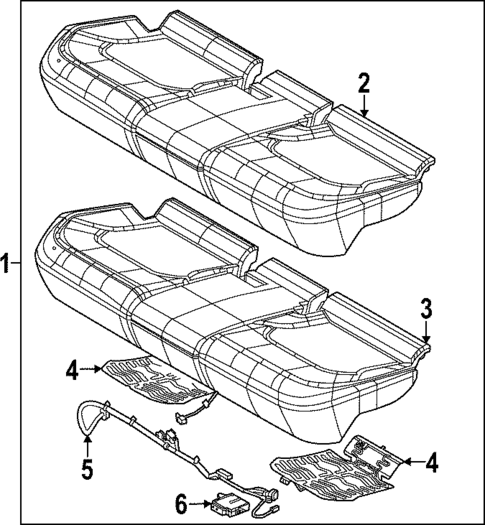 2
1
3
4
5
4
6