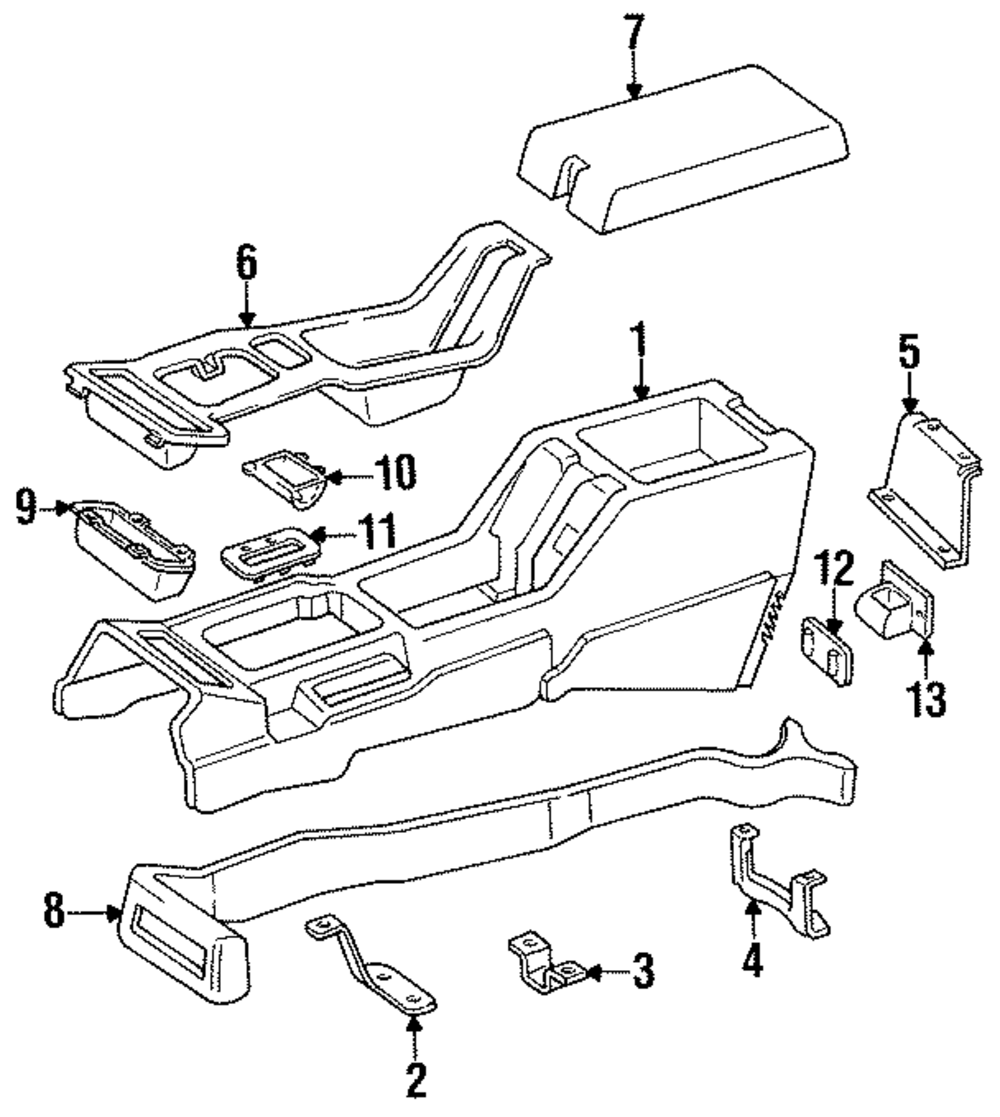 7
6
1
5
10
9
11
12
13
8
4
3
2