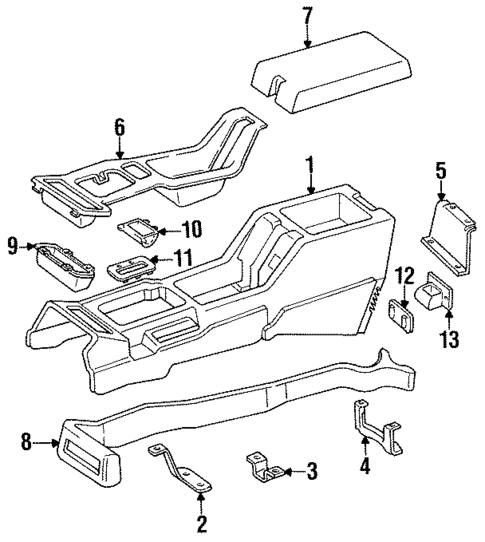 7
6
1
5
10
9
11
12
13
8
4
3
2