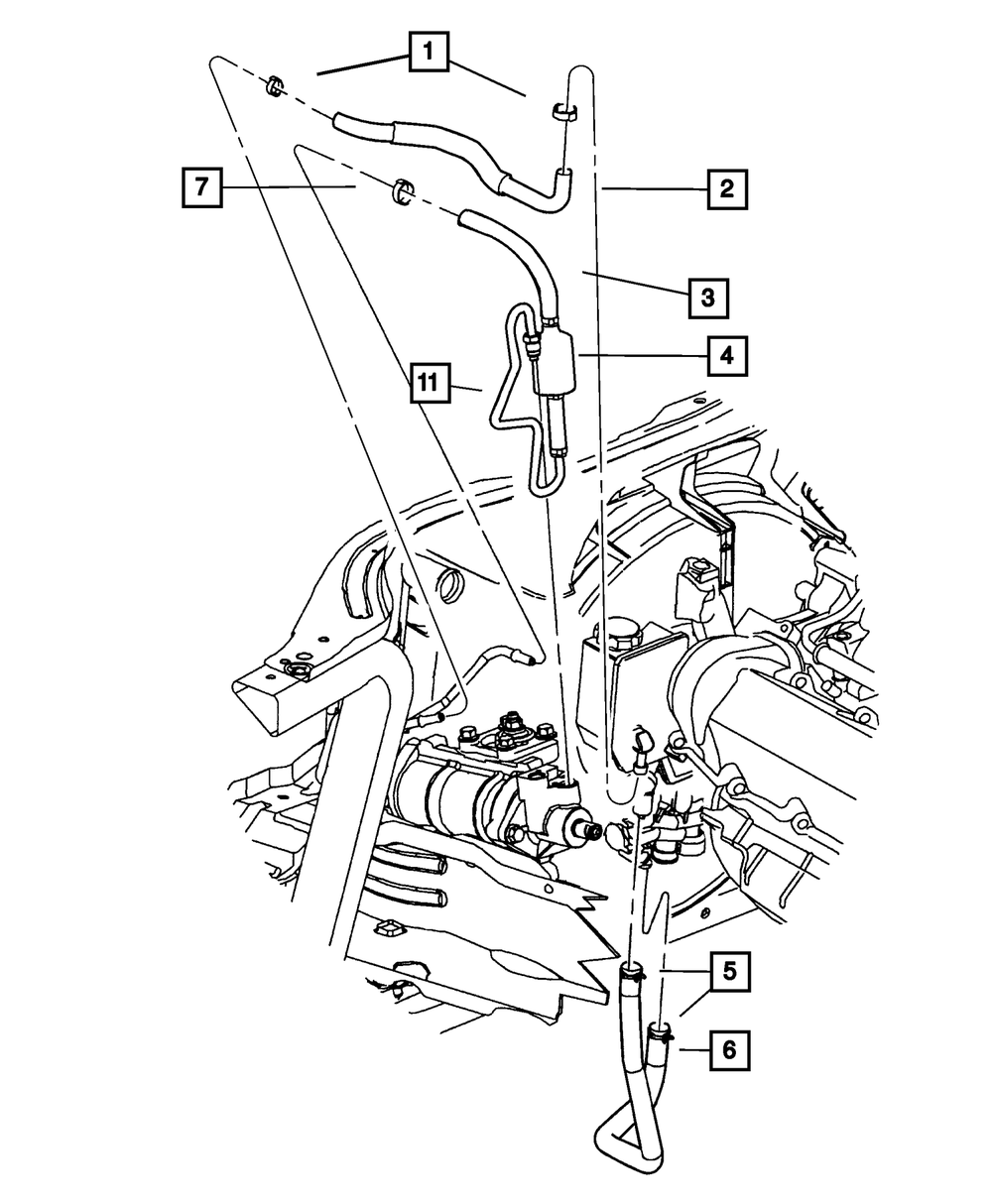 1
7
2
3
4
11
5
6