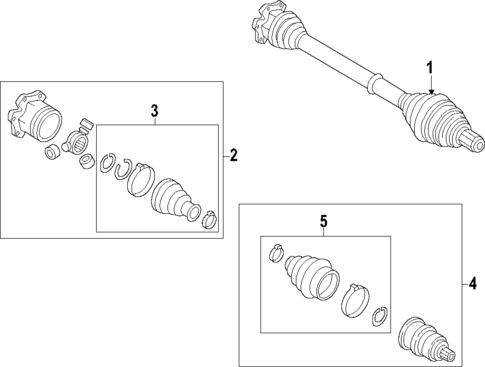 1

3

2

5

4