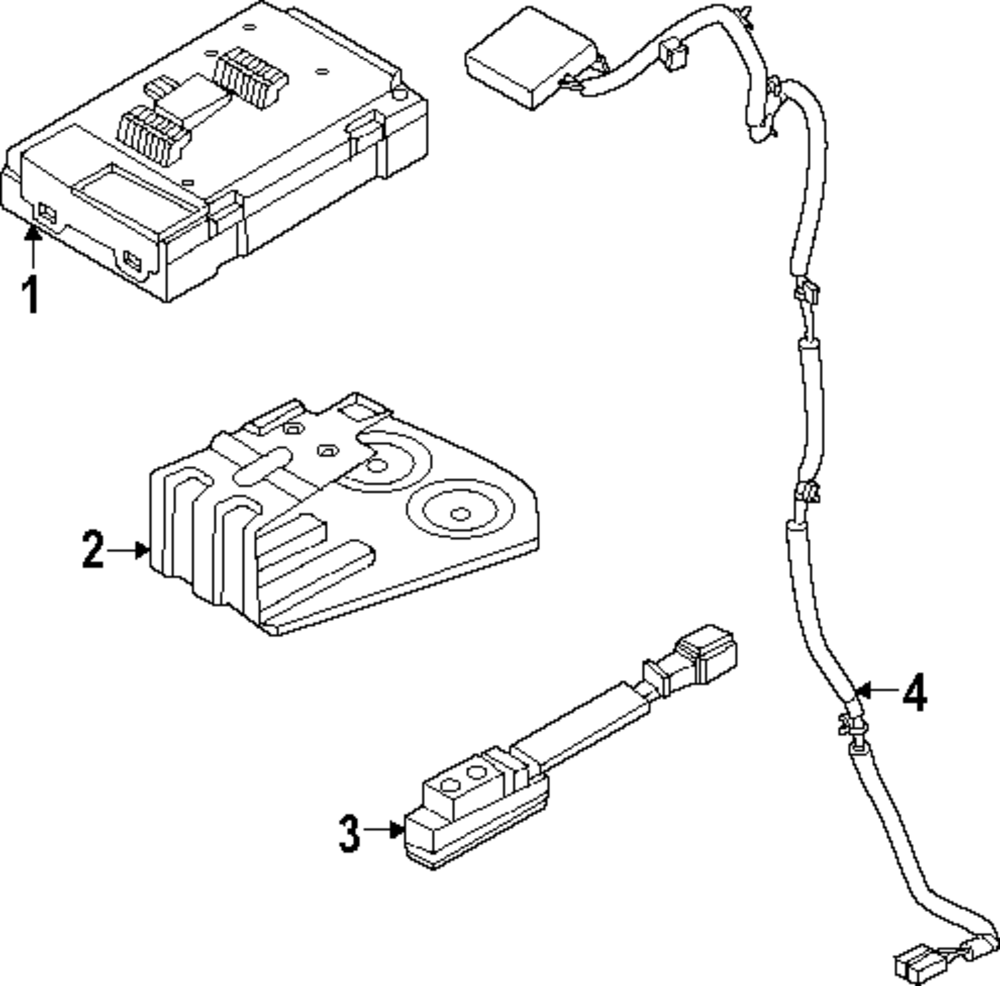 1
2
3
4