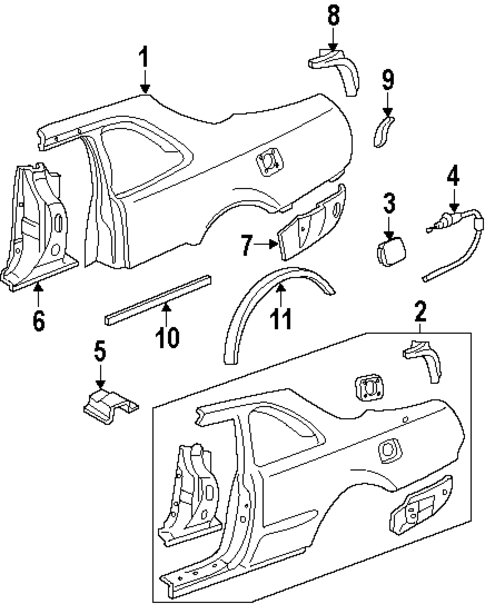 8
1
9
4
3
7
6
10
11
2
5