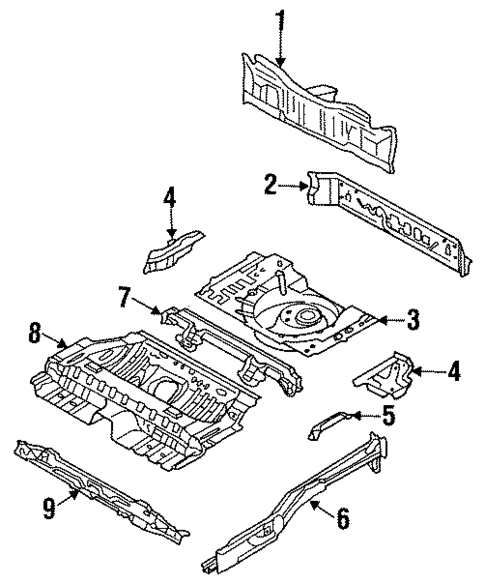 1
2
4
7
3
8
4
5
9
6