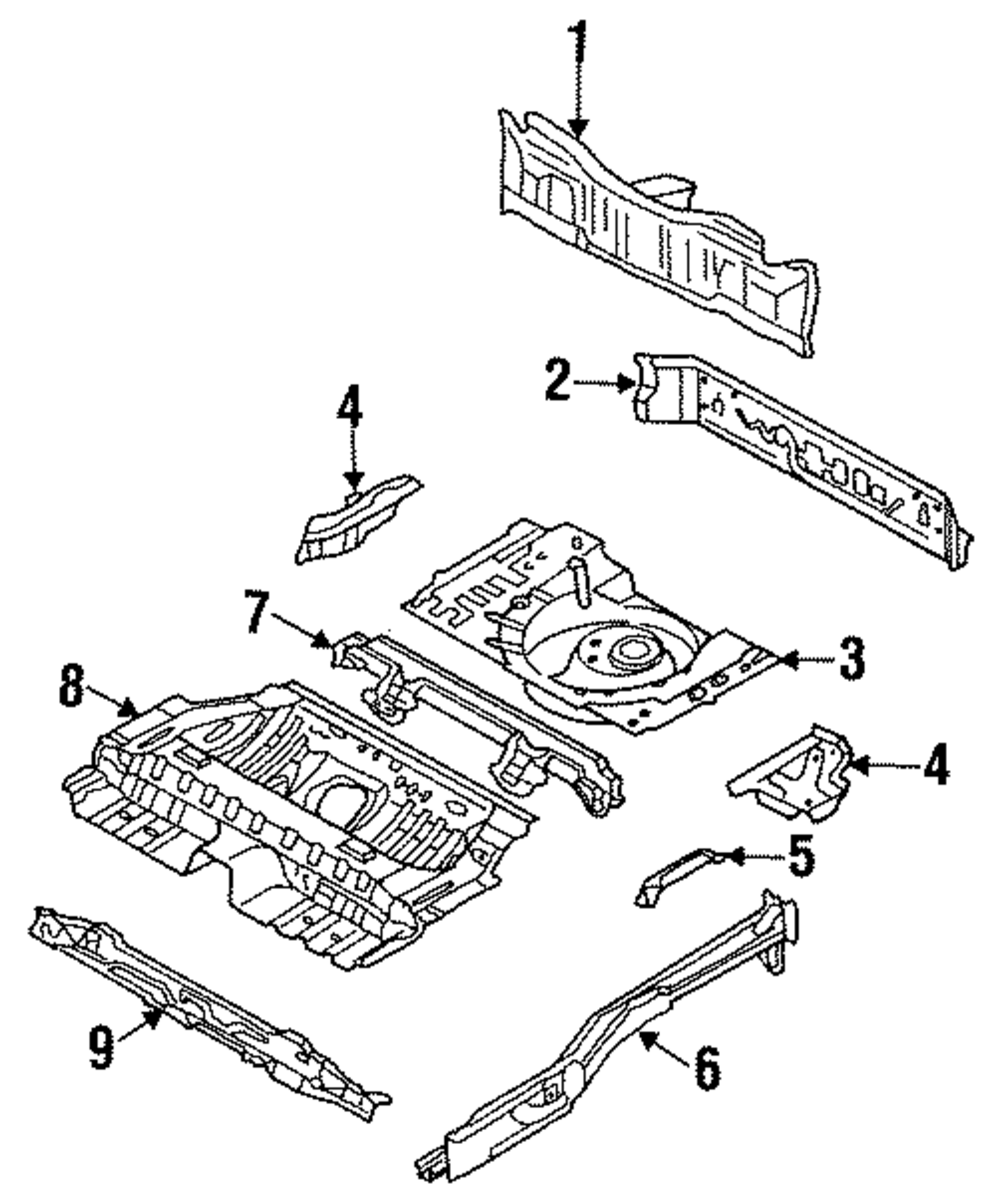 1
2
4
7
3
8
4
5
9
6