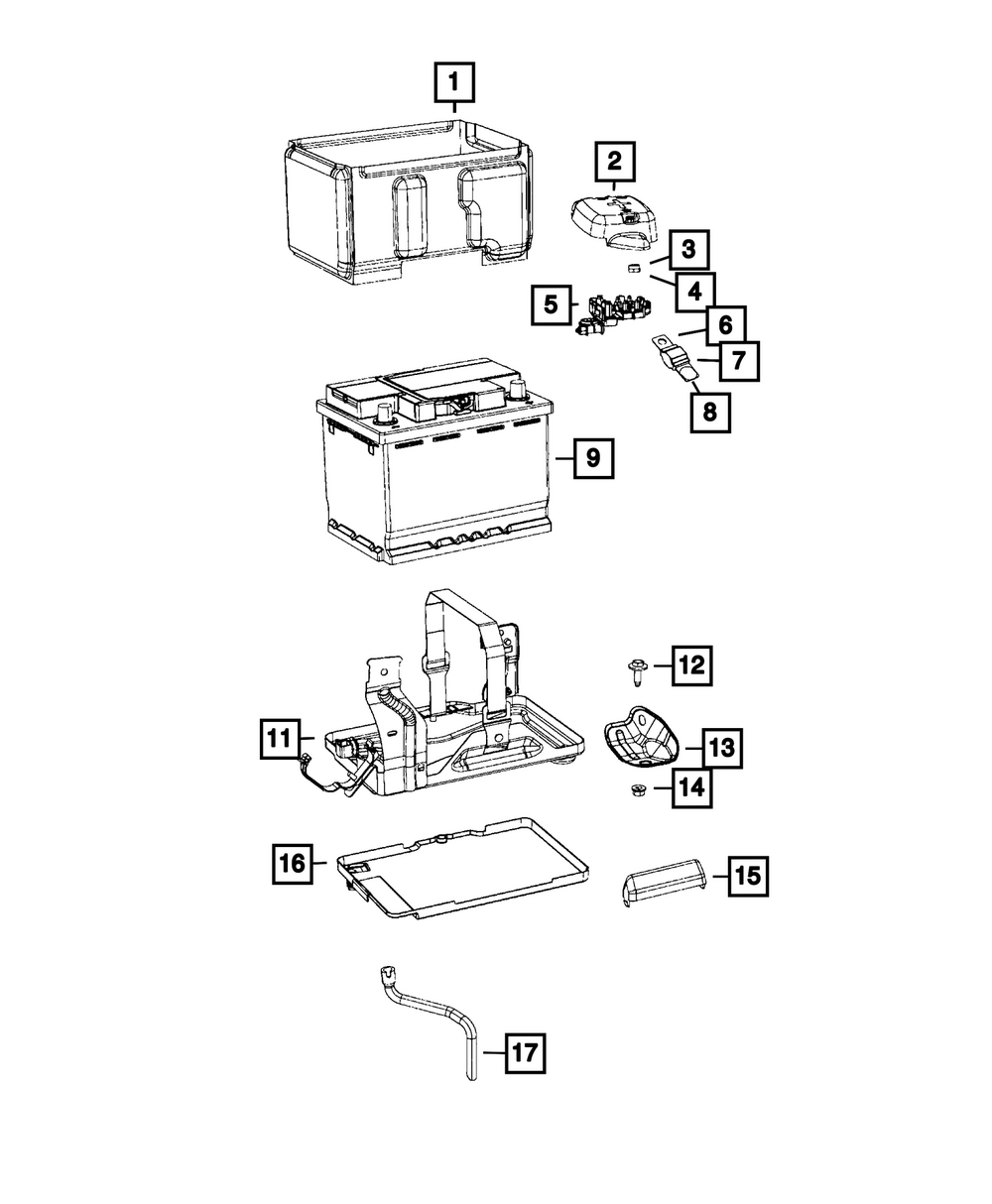 1
2
3
4
5
6
7
8
9
12
11
13
14
16
15
17