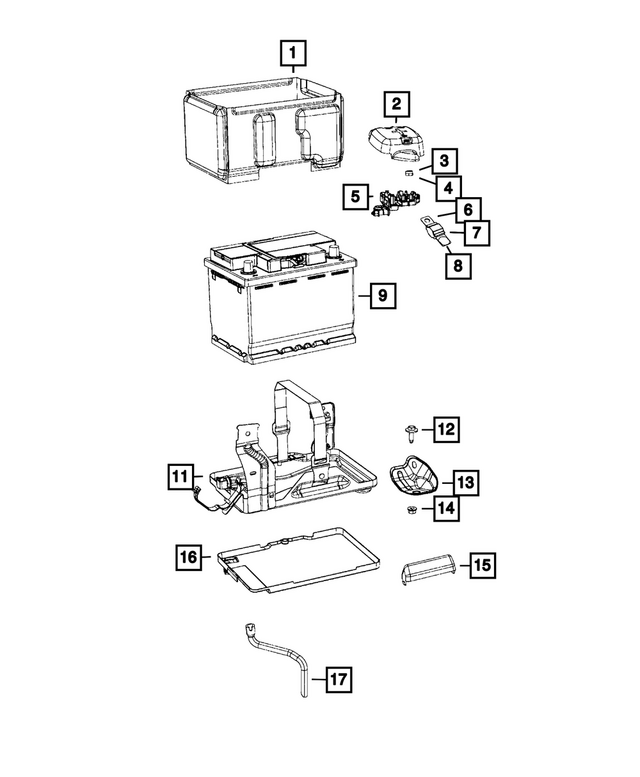 1
2
3
4
5
6
7
8
9
12
11
13
14
16
15
17