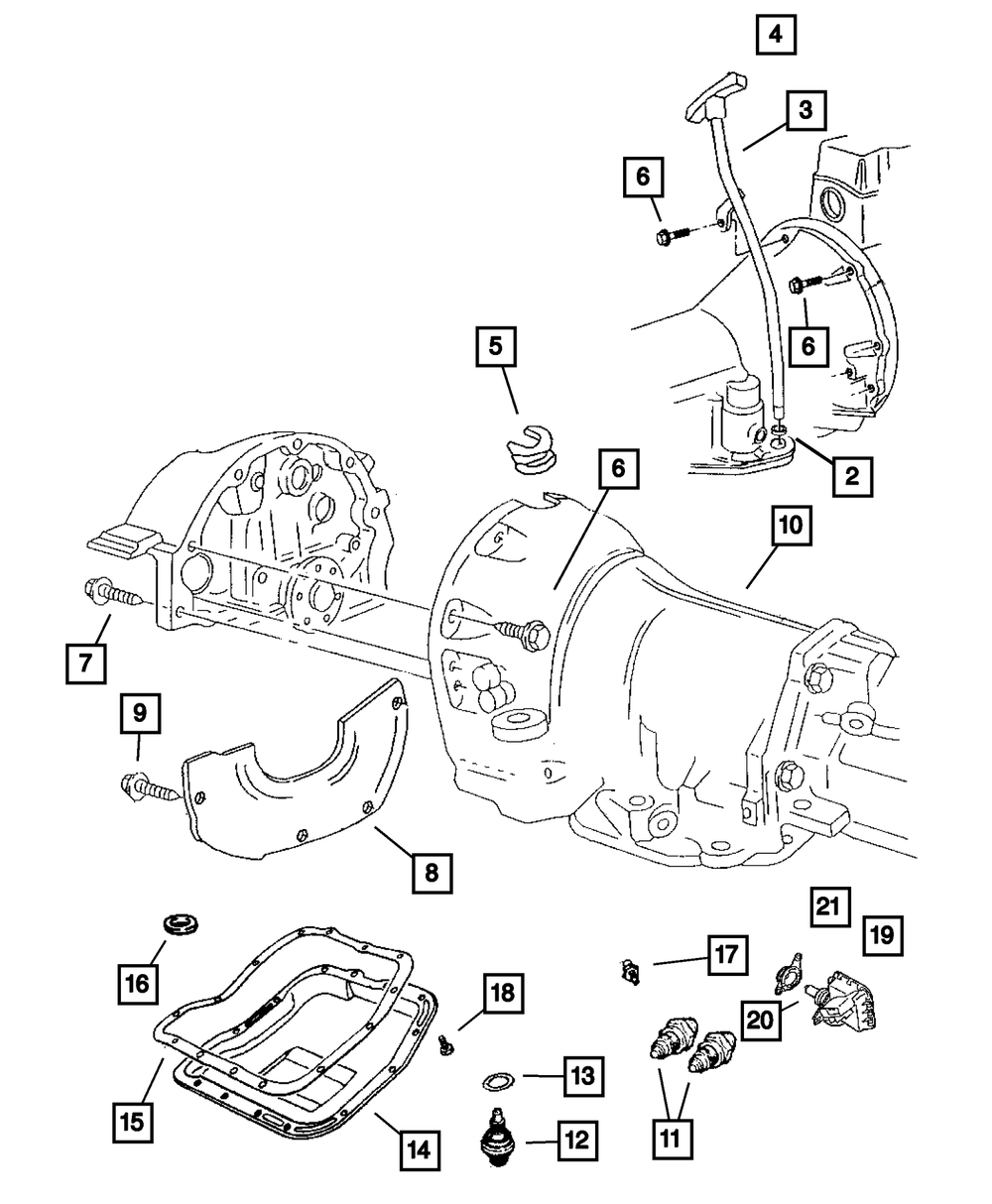 4
3
6
6
5
2
6
10
7
9
8
21
19
16
17
18
20
13
15
11
14
12