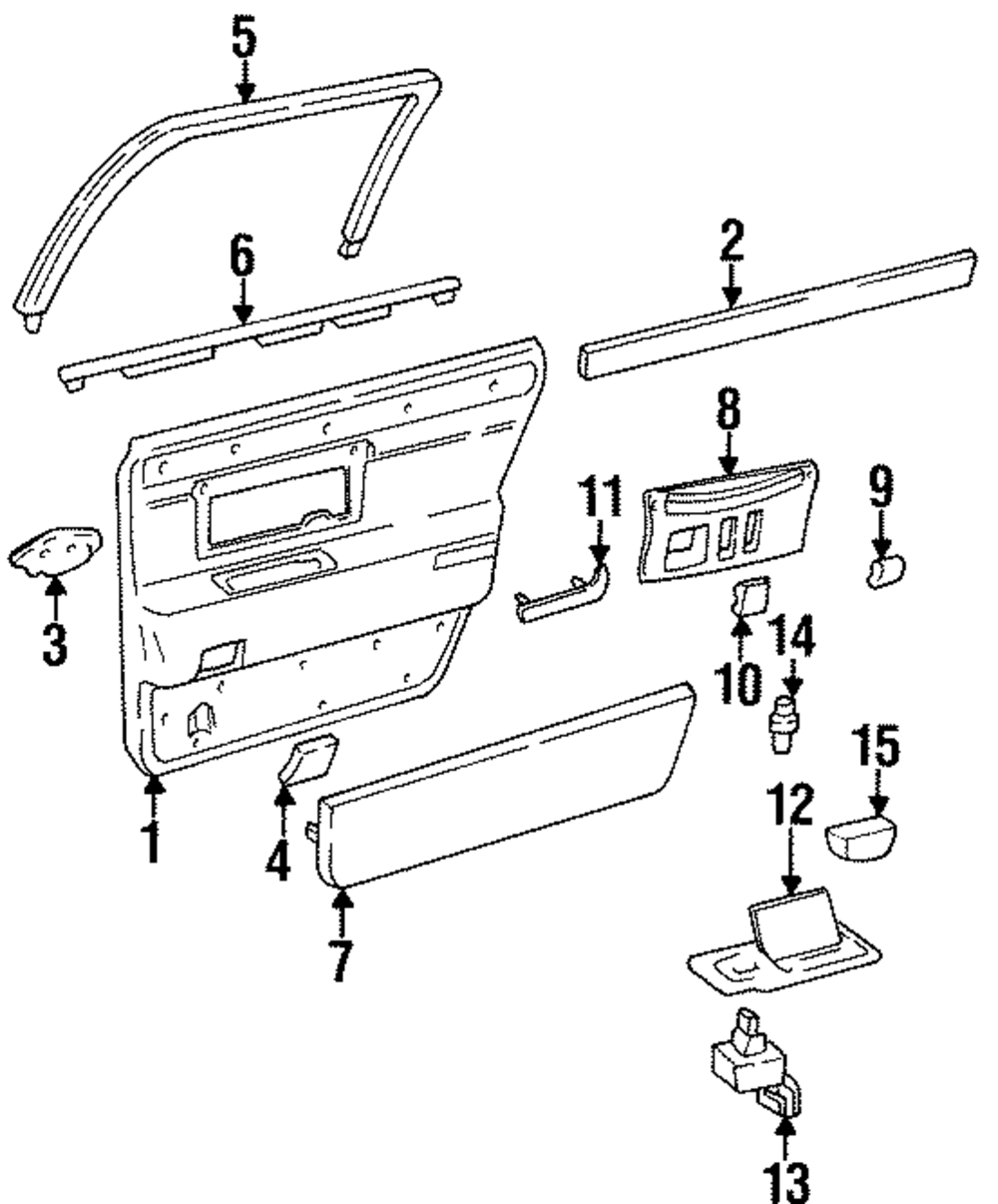 5
6
2
8
11
9
3
10
14
15
12
1
4
7
13