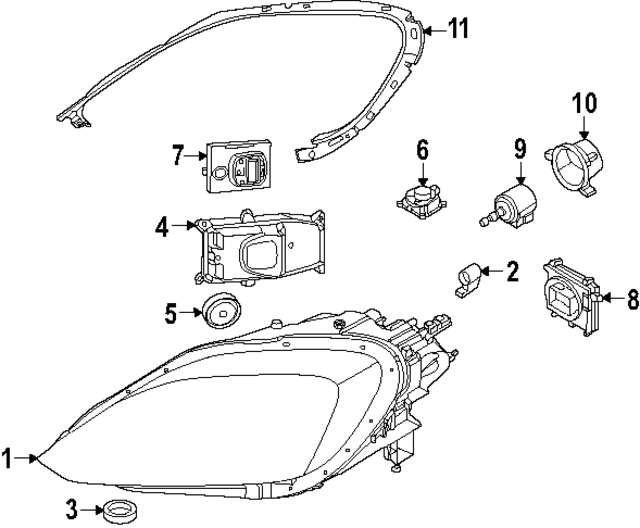 11
10
7
6
9
4
2
8
5
1
3