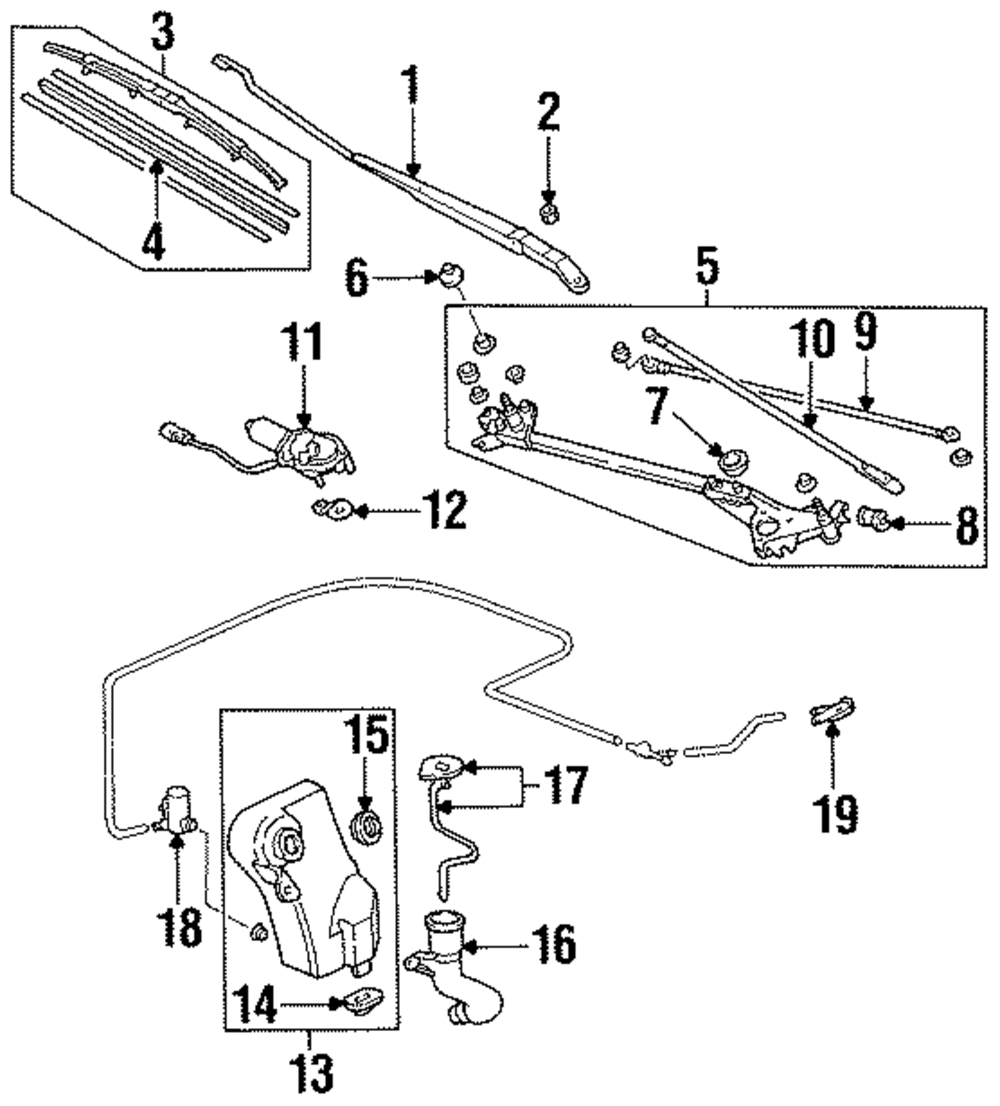 3
1
2
4
6
5
11
10
9
7
12
8
15
17
19
18
16
14
13