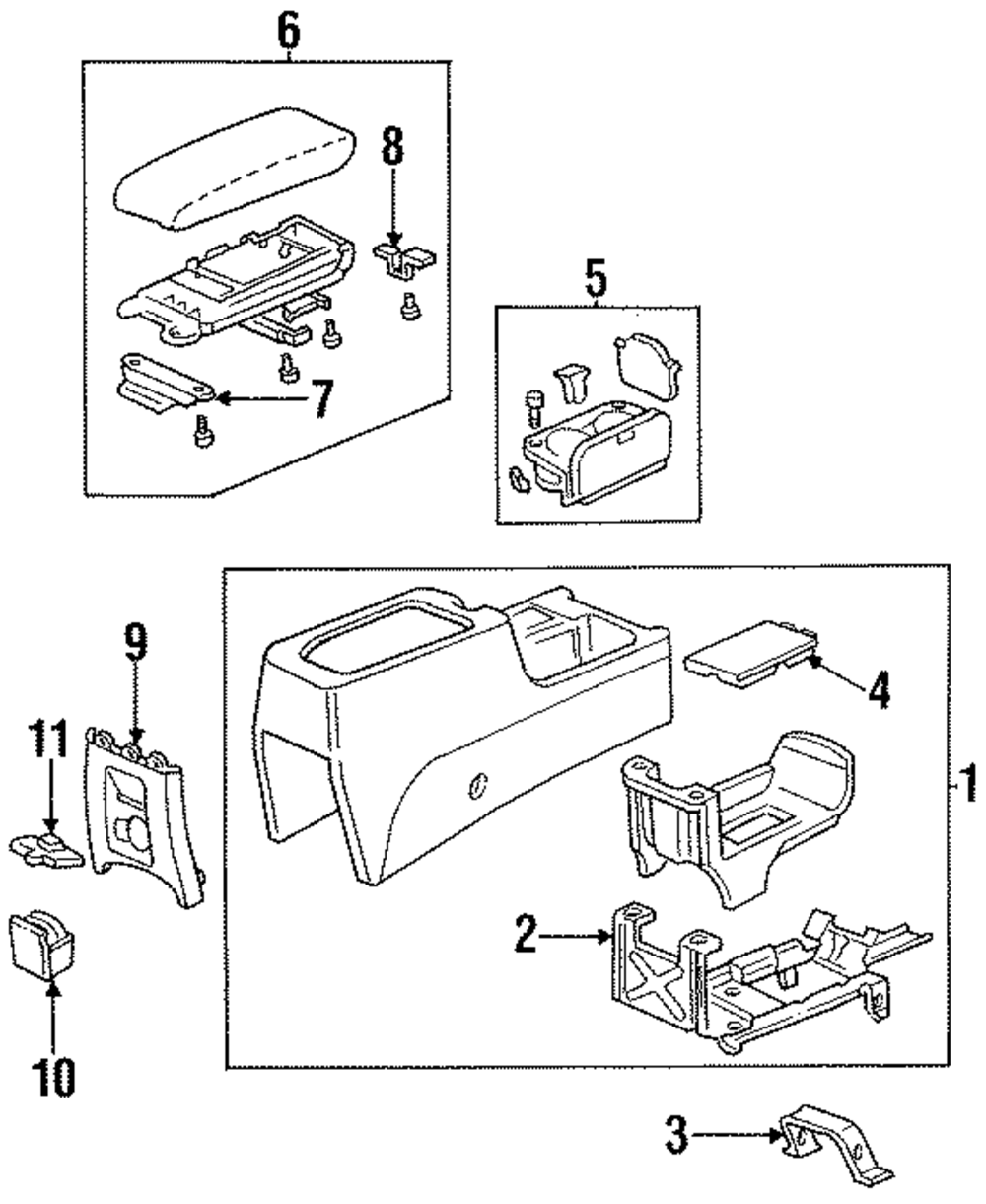 6
8
5
7
9
11
4
1
2
10
3