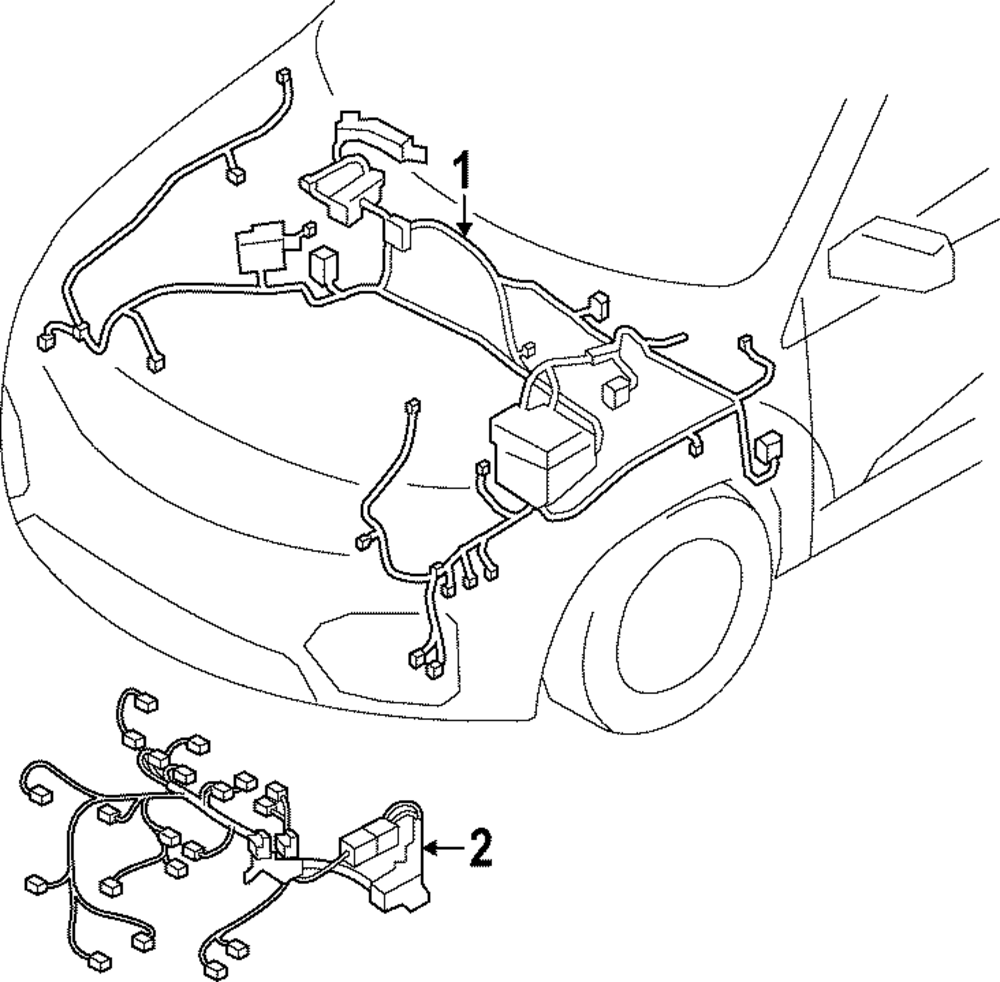 1

2