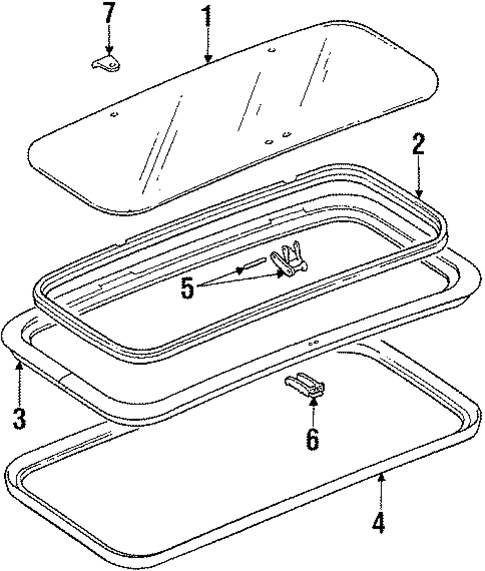 7
1
2
5
3
6
4