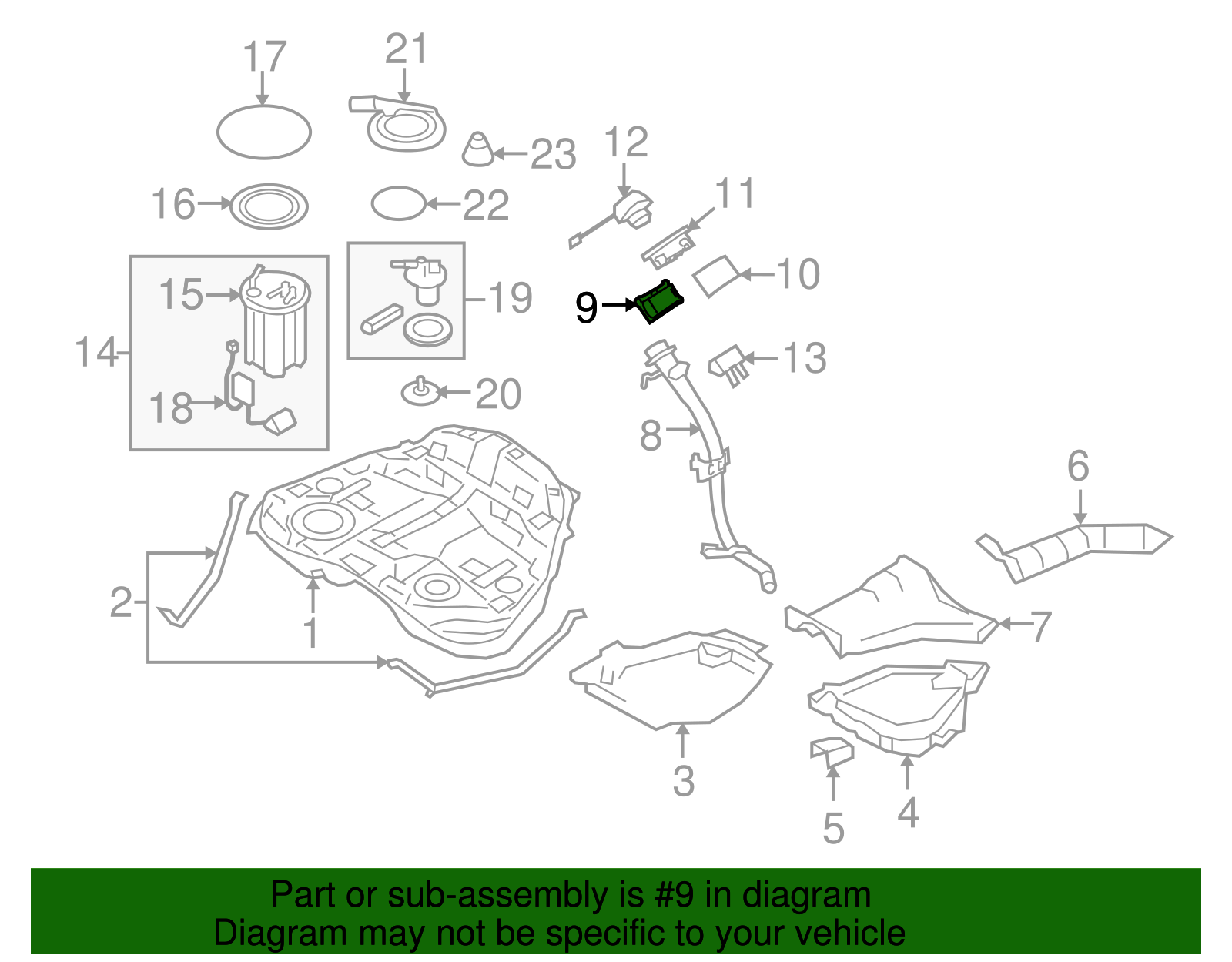 17
21
23
12
16
22
11
10
15
19
9
14
13
18
20
8
6
2
1
7
3
5
4

Part or sub-assembly is #9 in diagram
Diagram may not be specific to your vehicle