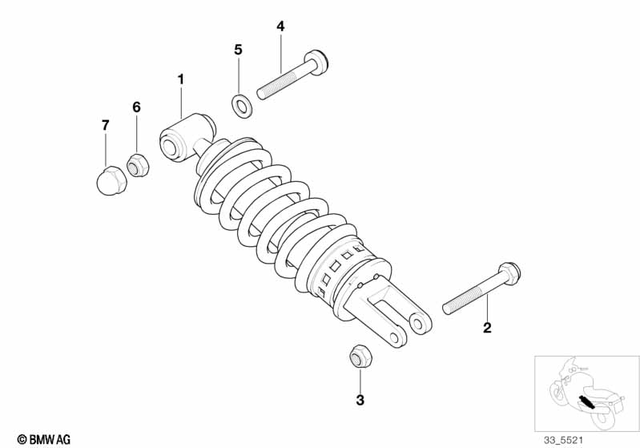 4
5
1
6
7
2
3
© BMW AG
33_5521