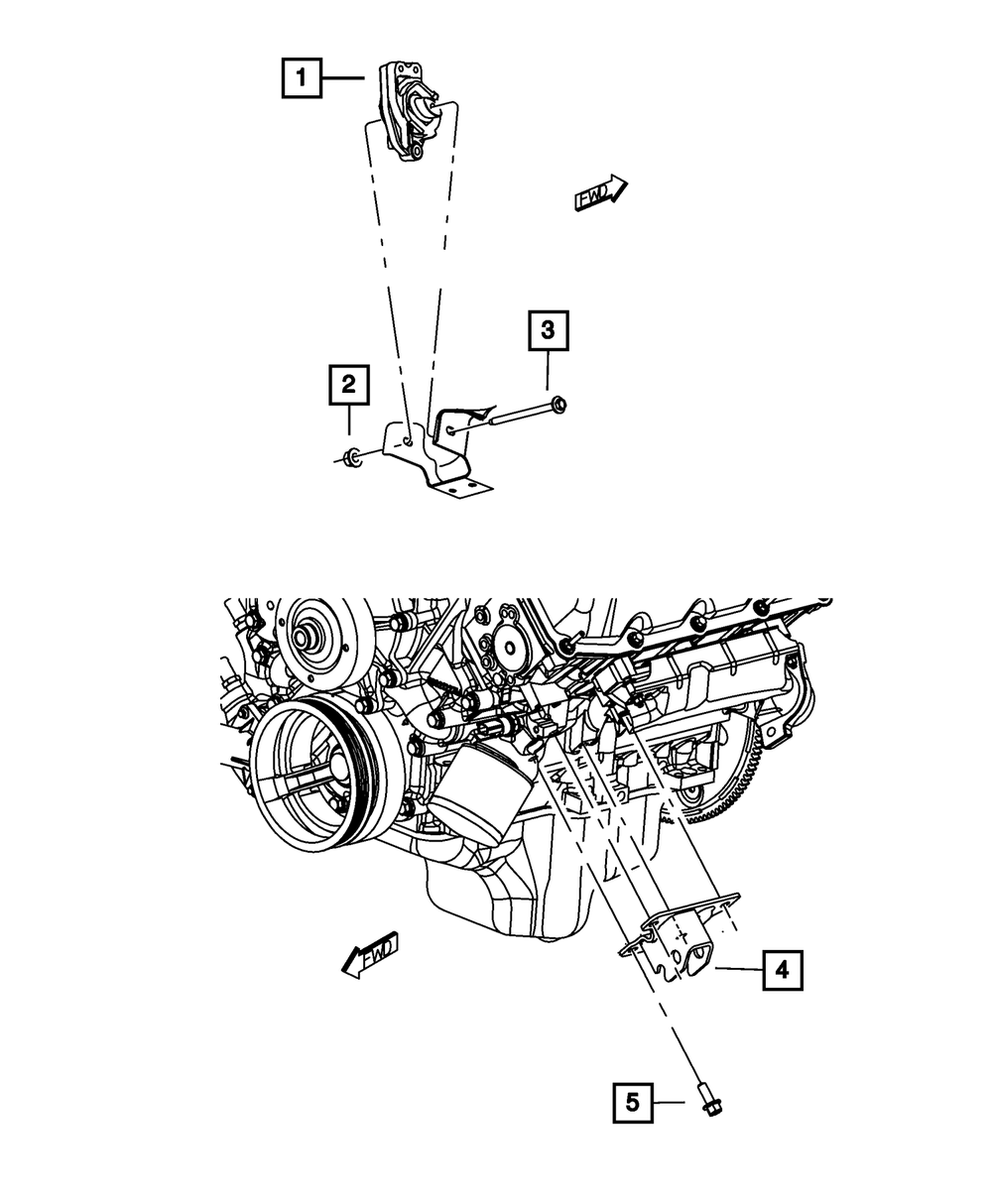 1

FWD

3

2

FWD

4

5