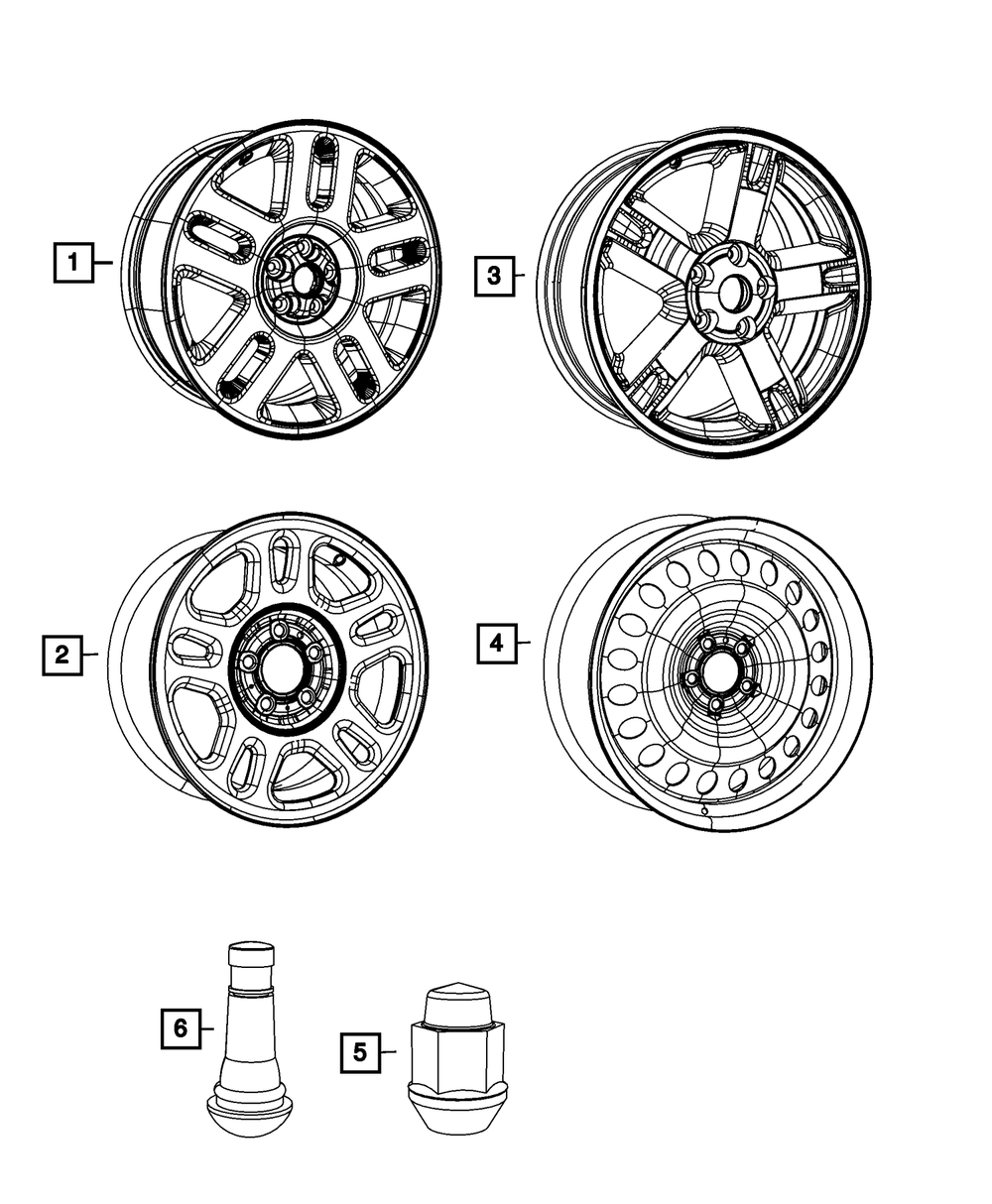 1

3

2

4

6

5