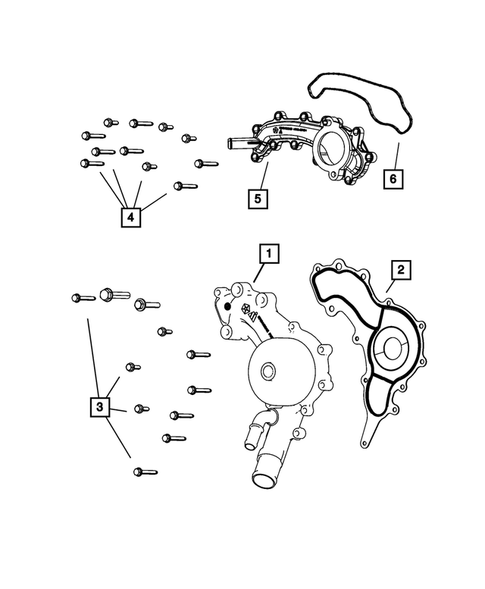 4

5

6

1

2

3