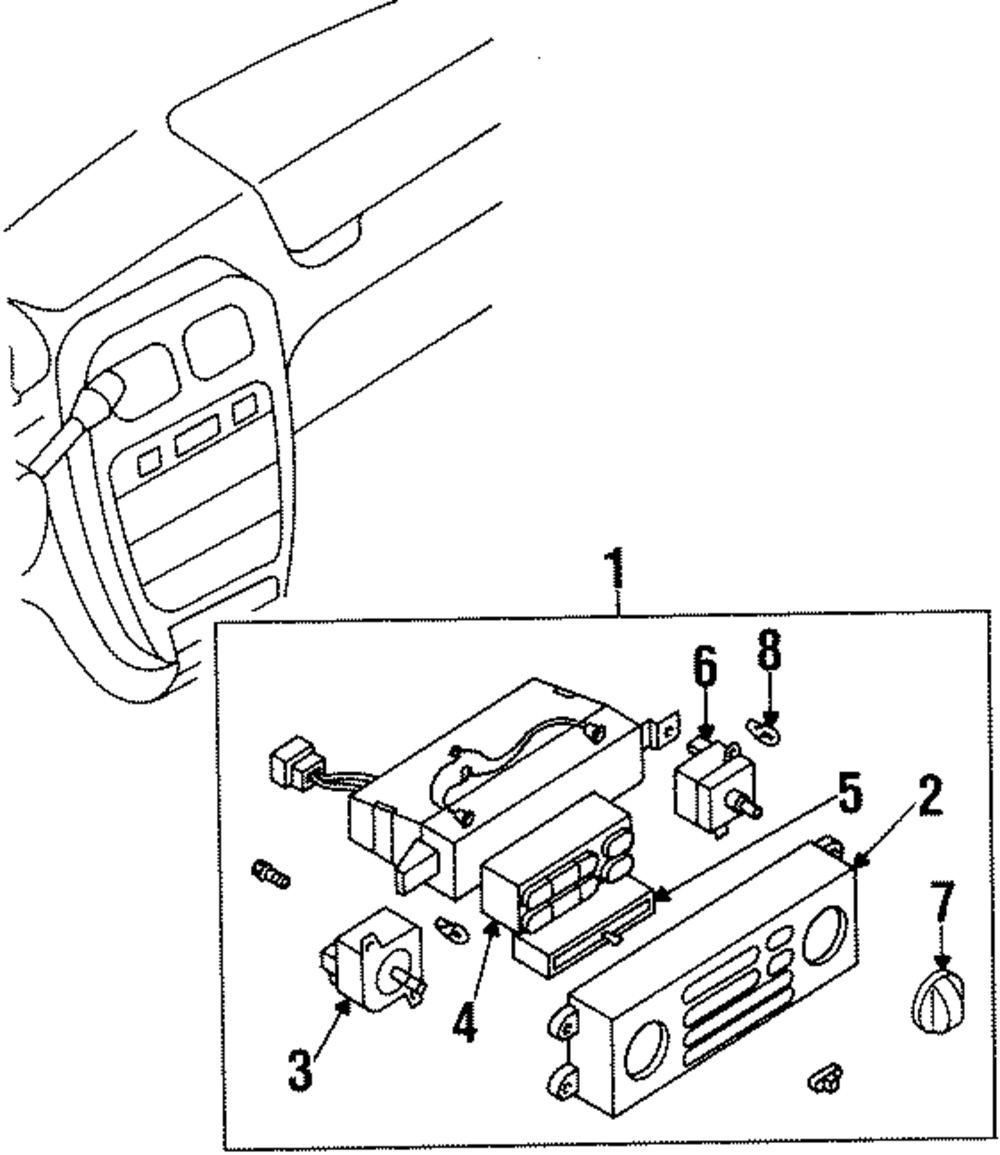 1
6
8
5
2
7
3
4