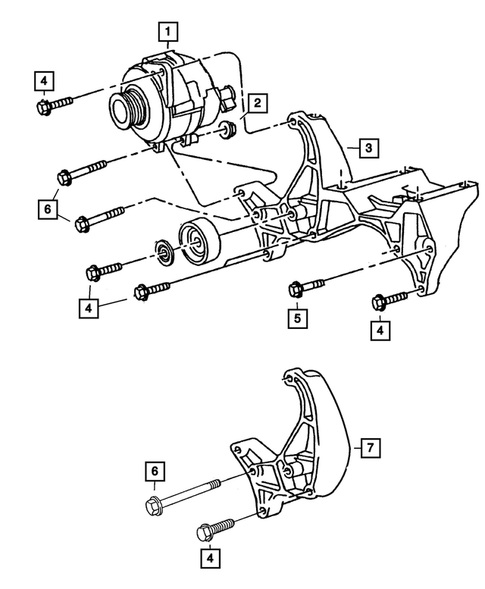 1
4
2
3
6
4
5
4
7
6
4