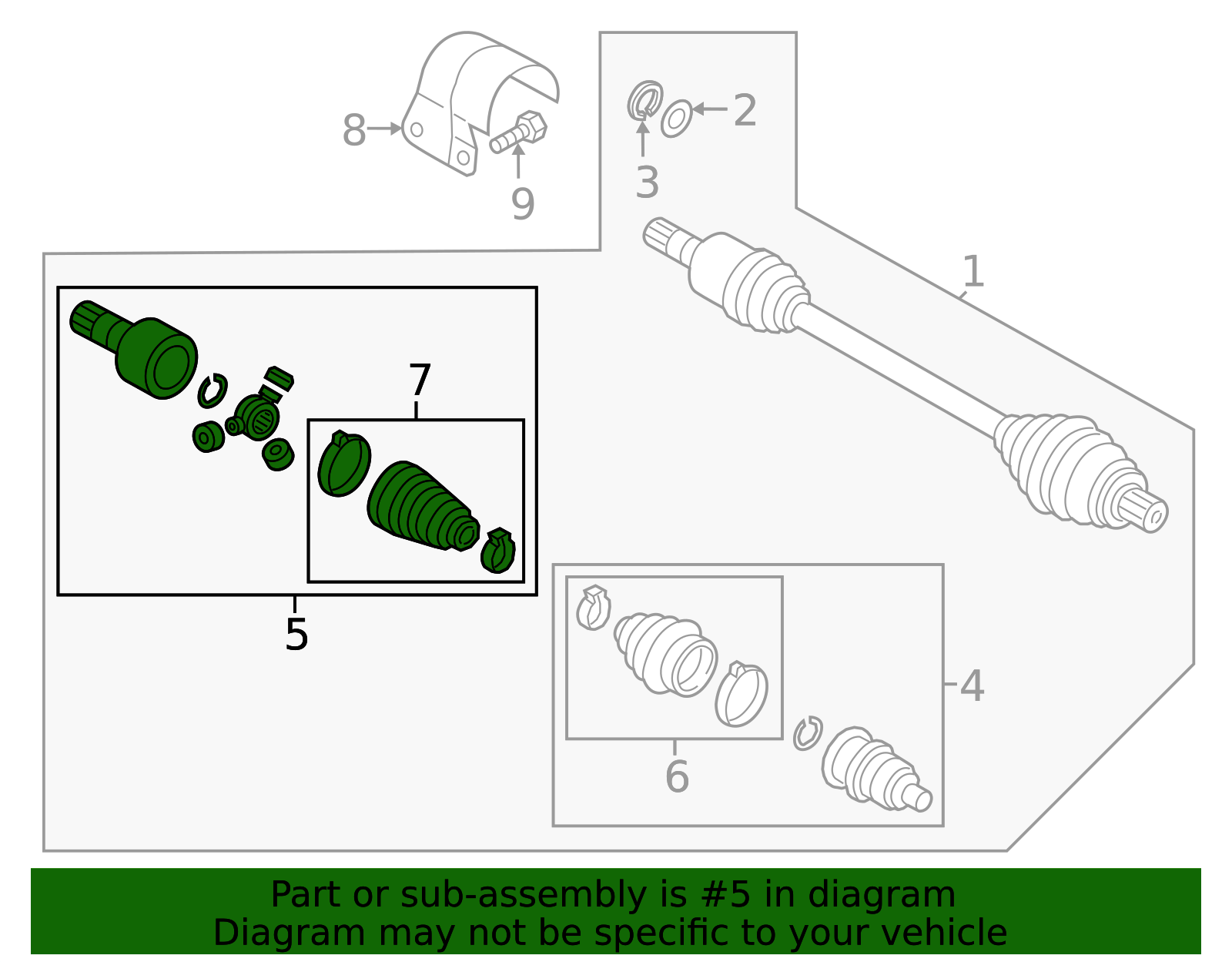 8
9
2
3
1
7
5
4
6

Part or sub-assembly is #5 in diagram
Diagram may not be specific to your vehicle