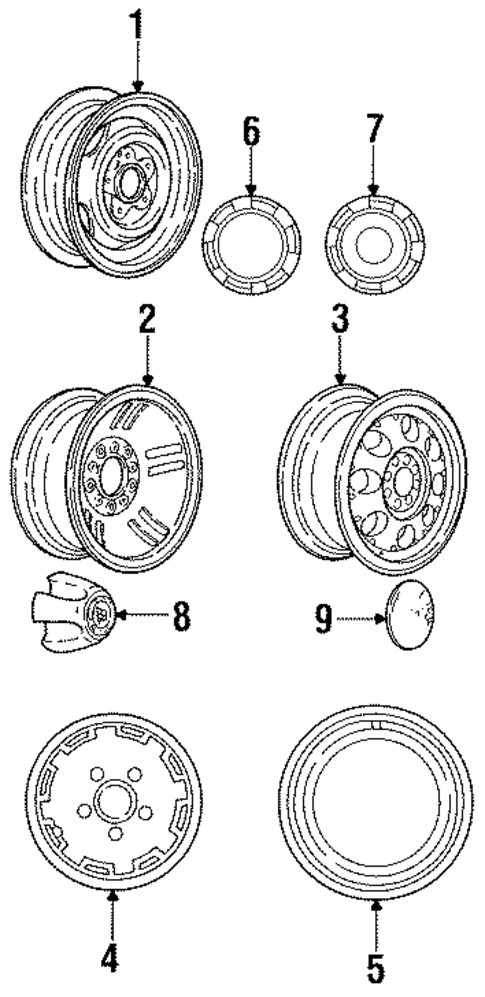 1
6
7
2
3
8
9
4
5