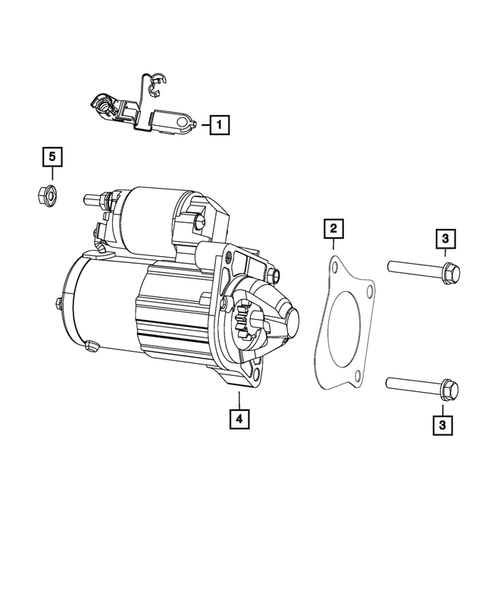 1
5
2
3
4
3