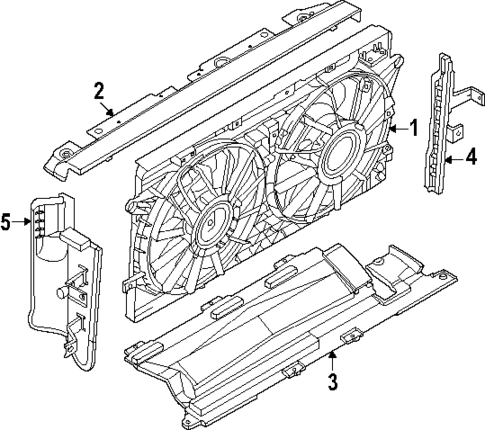 2
1
4
5
3