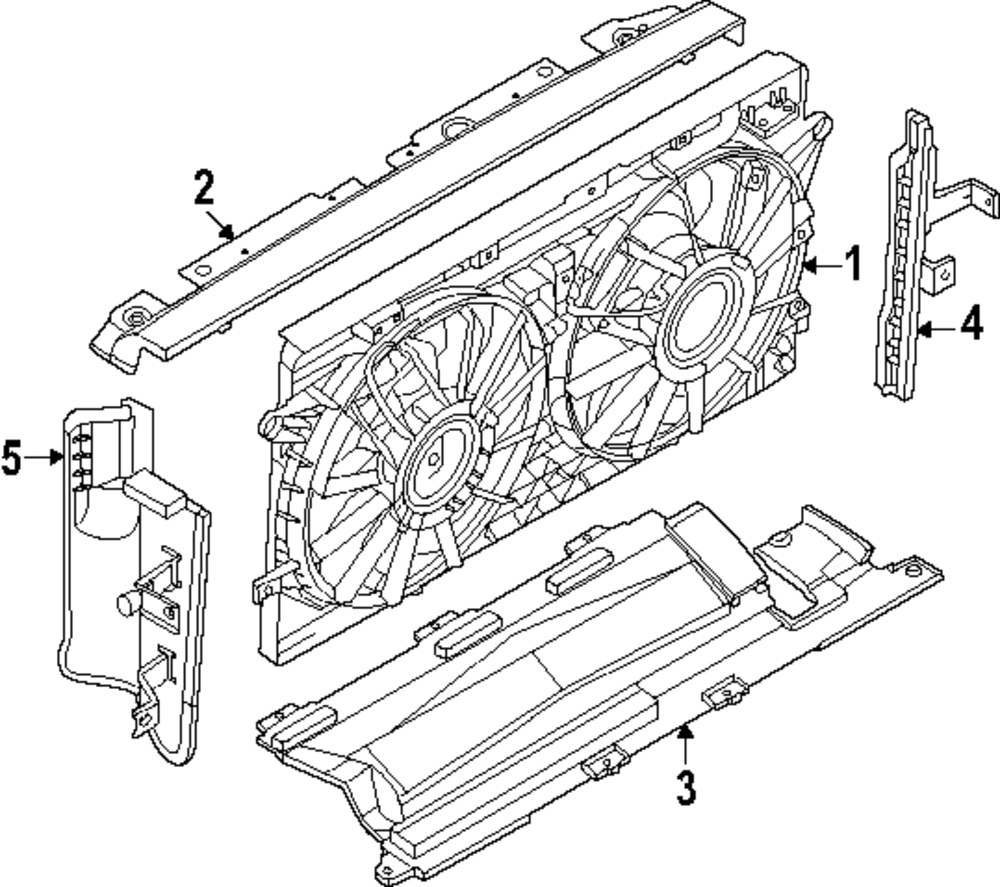 2
1
4
5
3