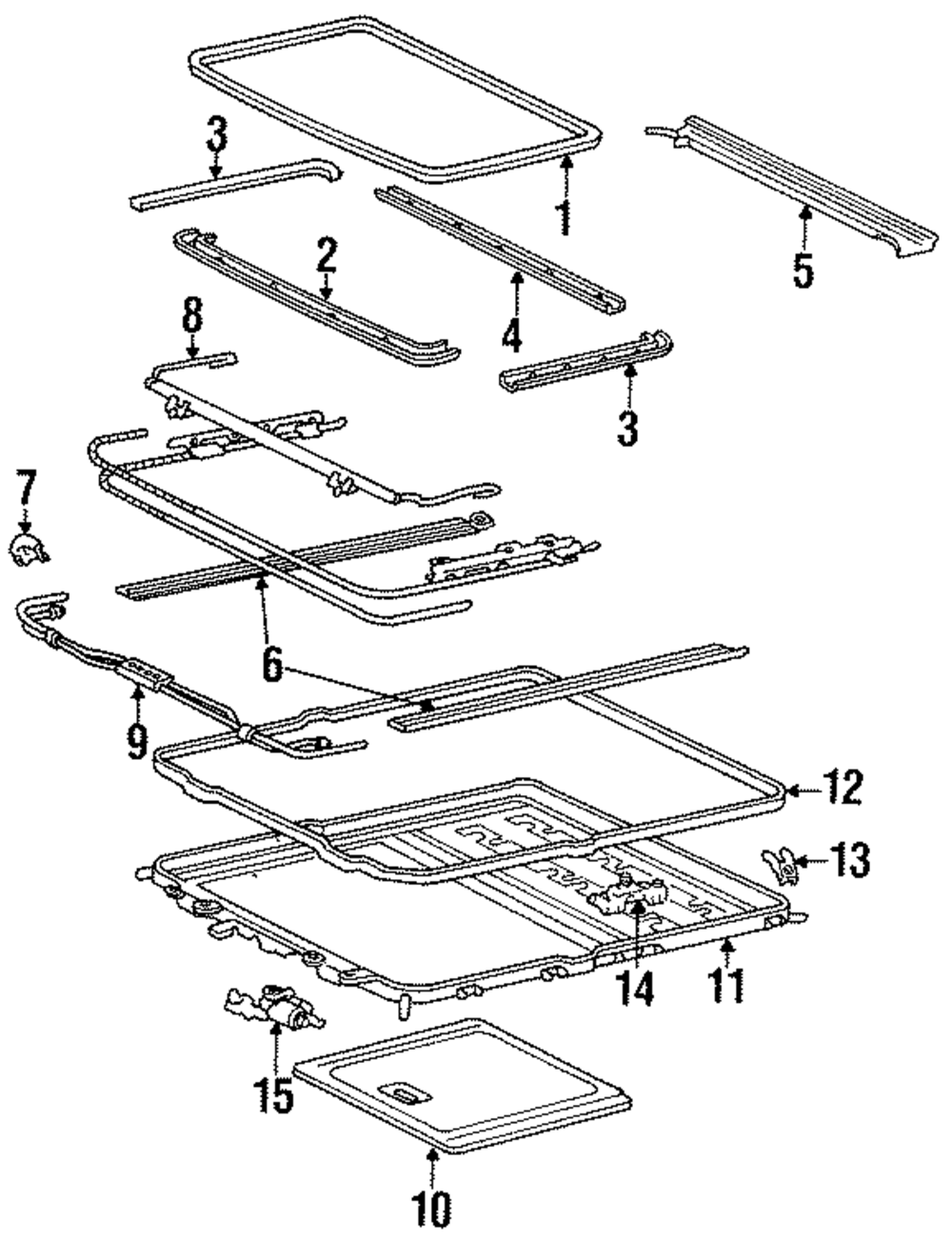 3
1
5
2
4
8
3
7
6
9
12
13
14
11
15
10