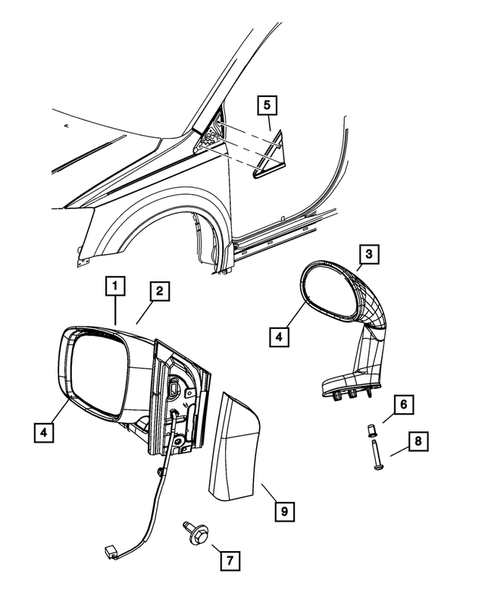 5
3
1
2
4
4
6
8
9
7