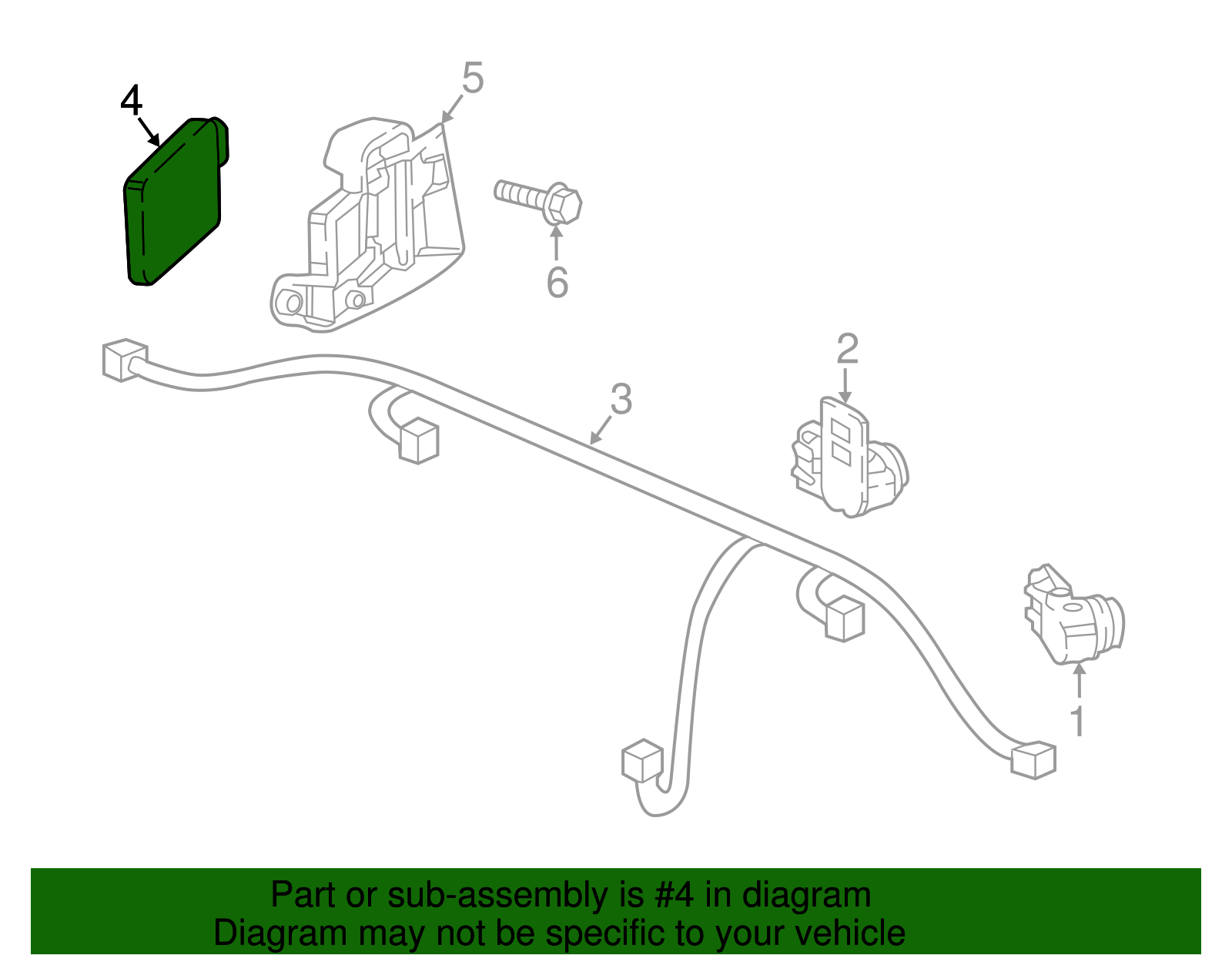 4
5
6
2
3
1

Part or sub-assembly is #4 in diagram
Diagram may not be specific to your vehicle