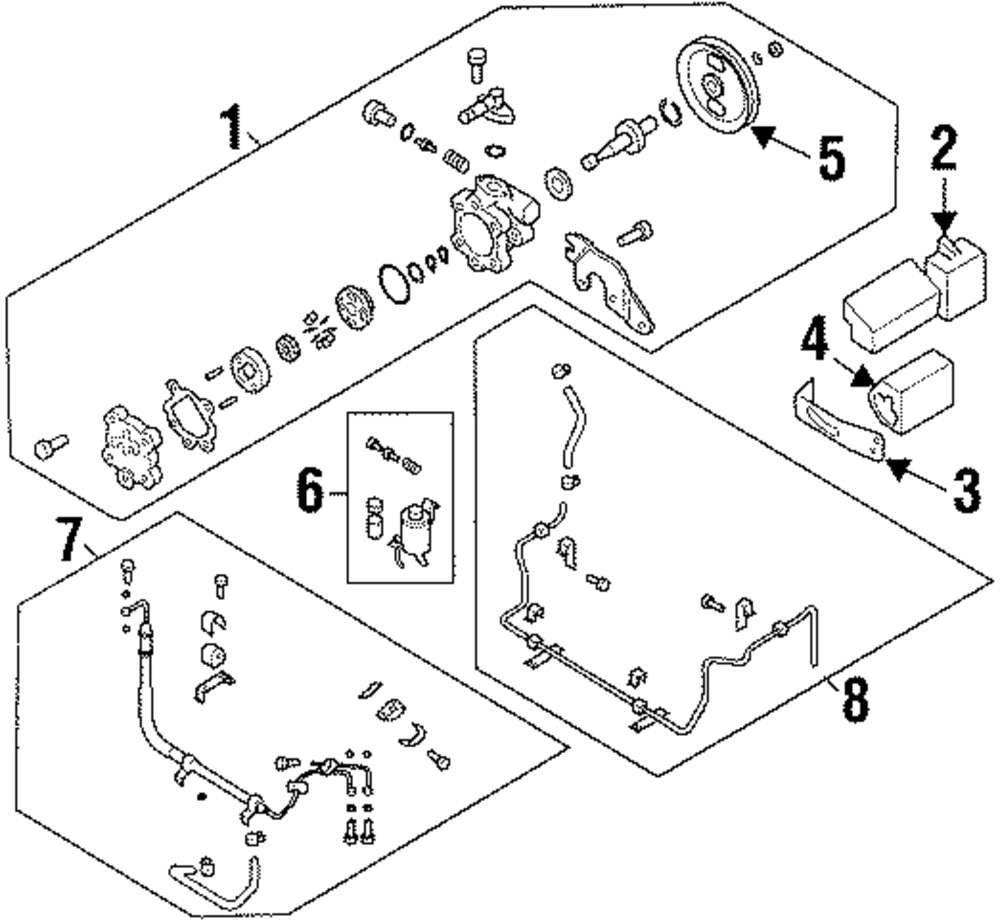 1
5
2
4
3
6
7
8