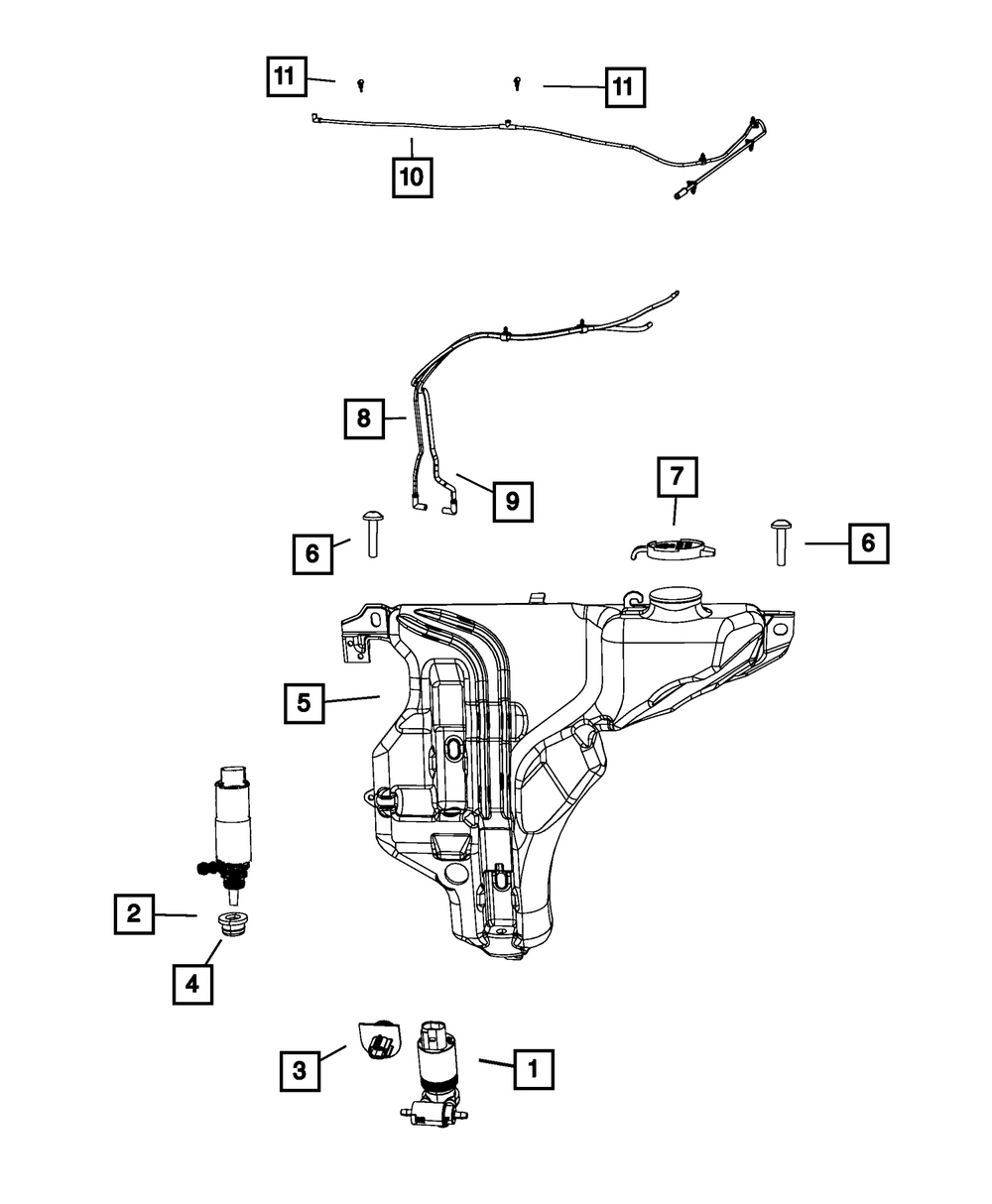 11
11
10
8
9
7
6
6
5
2
4
3
1