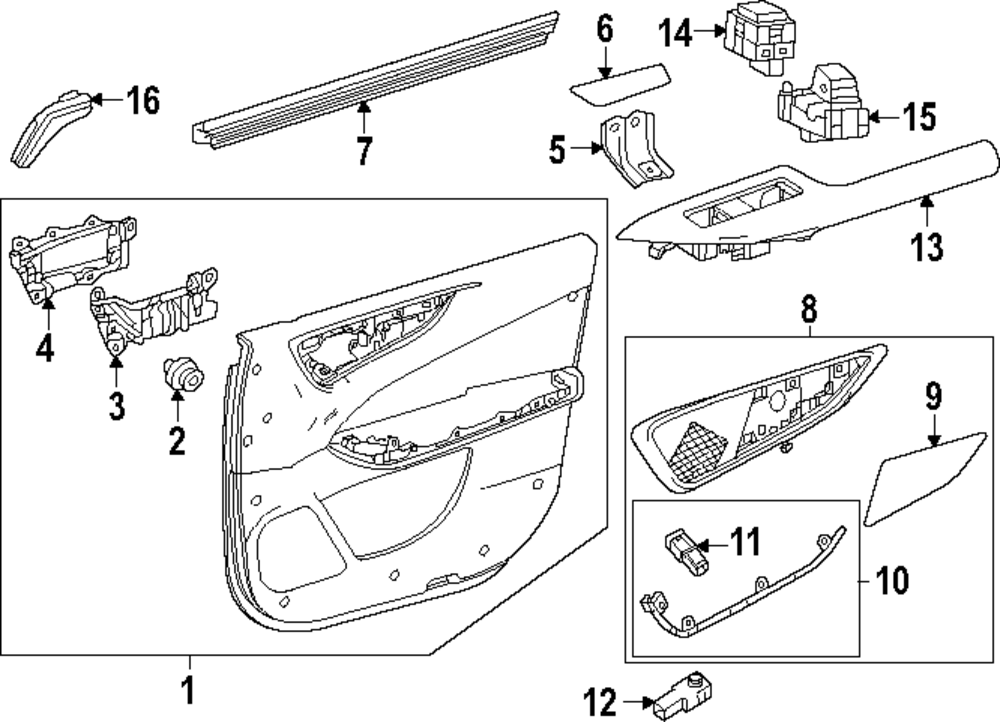 16
7
6
14
5
15
13
4
3
2
8
9
11
10
1
12