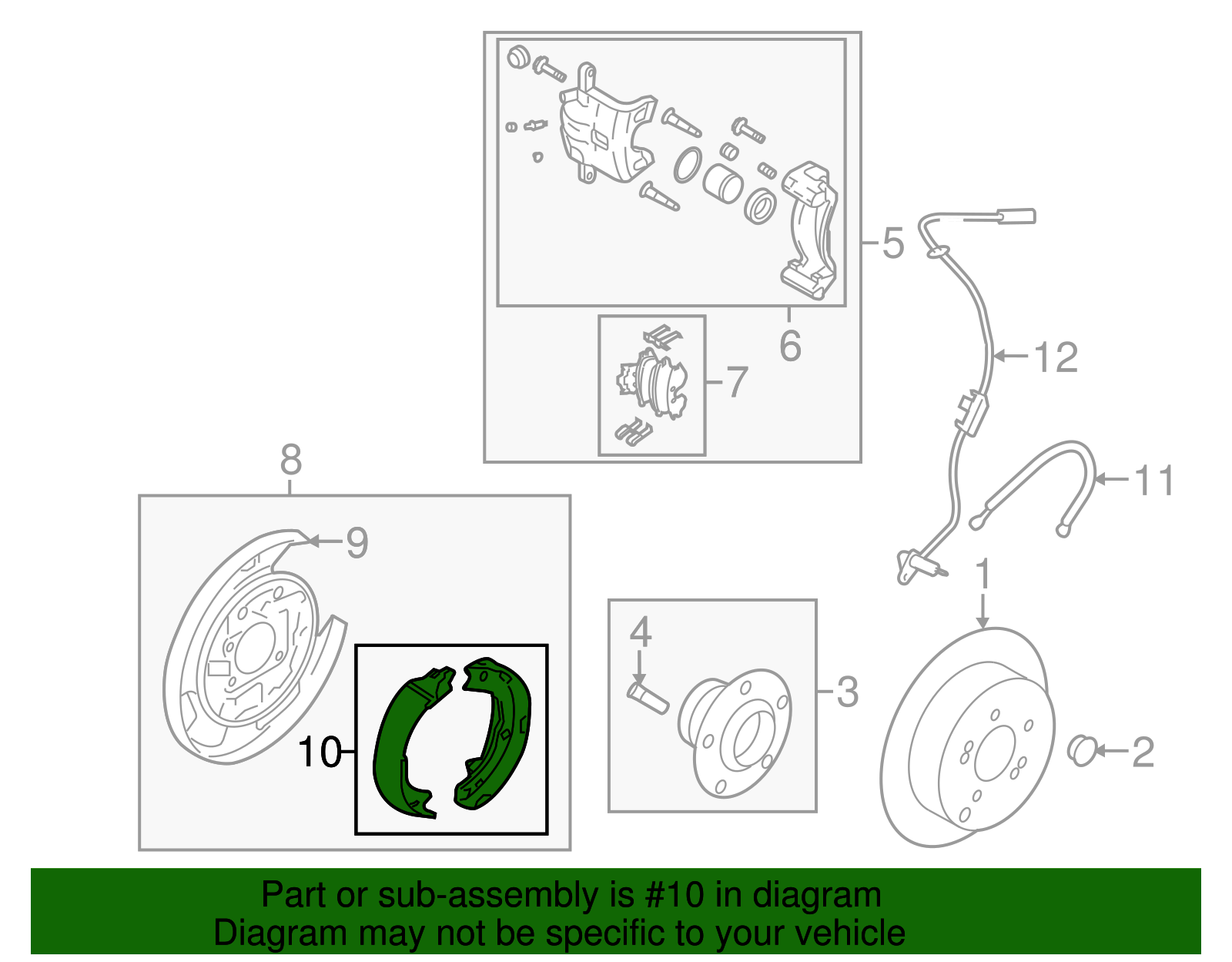 5
6
7
12
8
11
9
1
4
3
10
2

Part or sub-assembly is #10 in diagram
Diagram may not be specific to your vehicle