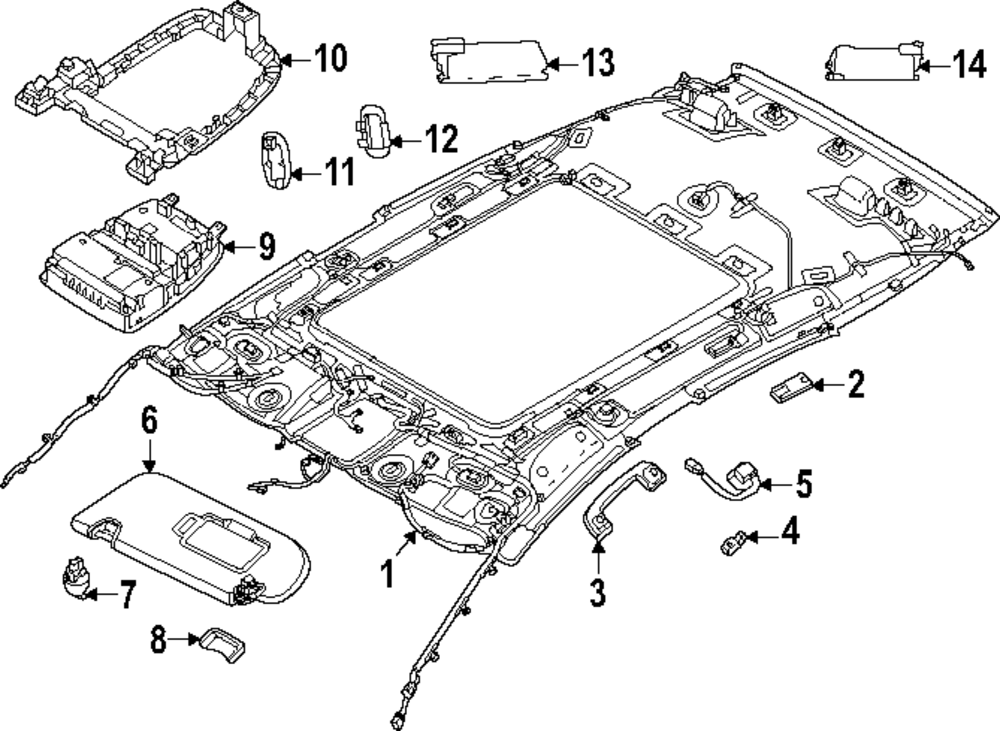 10
13
14
12
11
9
2
6
5
4
1
3
7
8