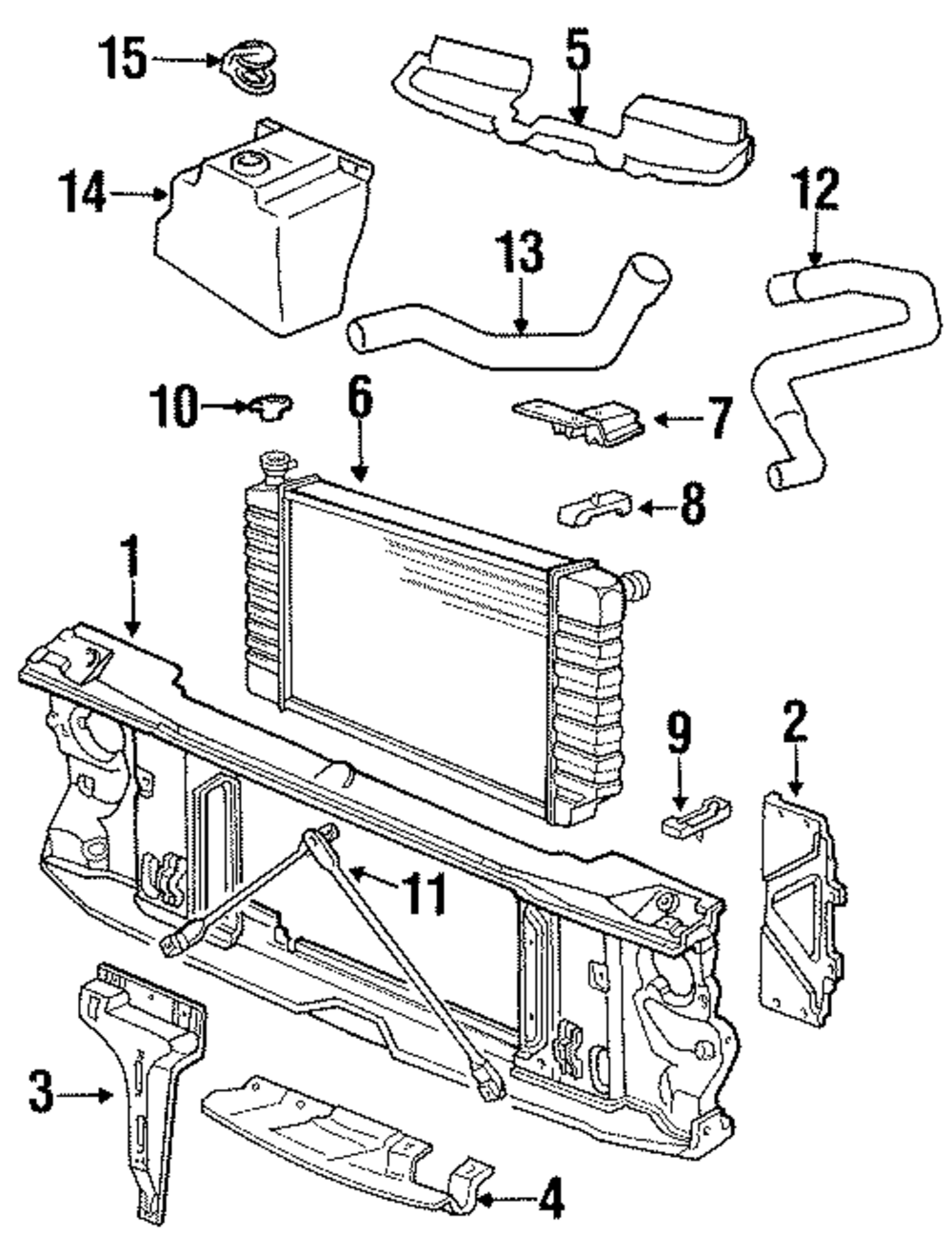 15
5
14
12
13
10
6
7
8
1
9
2
11
3
4