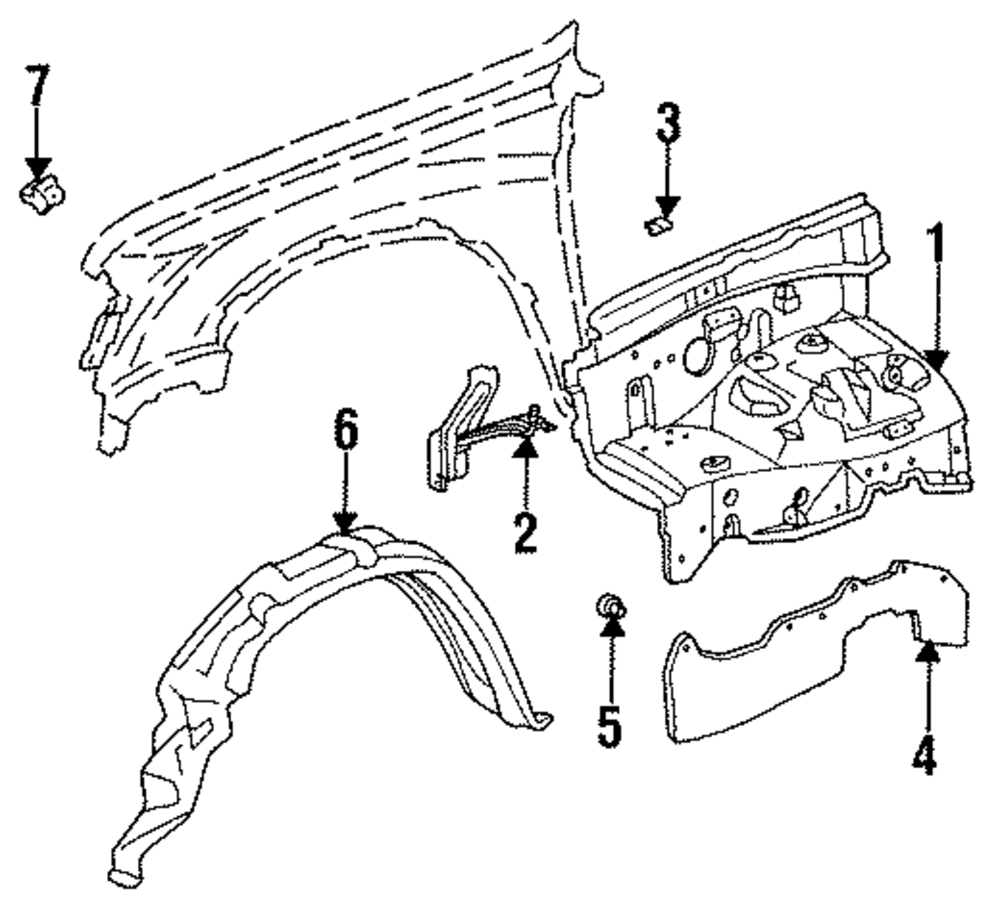 7
3
1
6
2
5
4