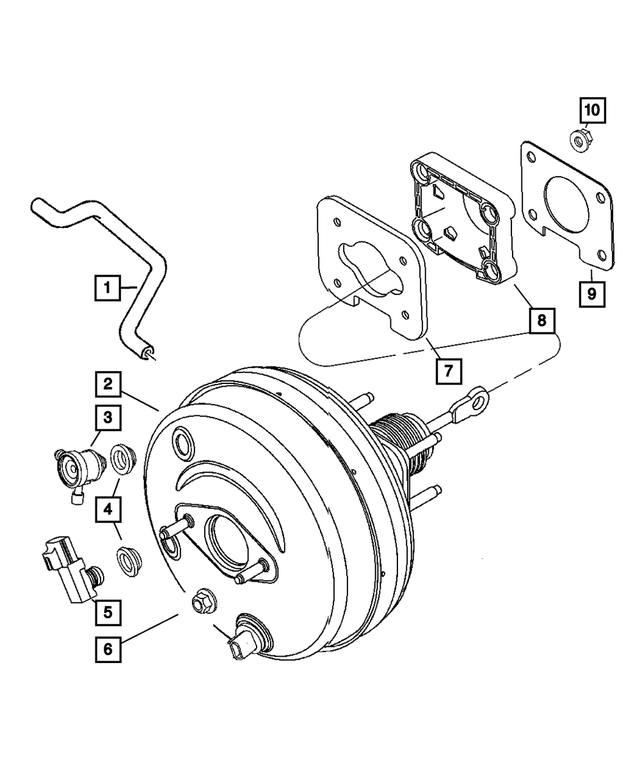 10
1
8
9
7
2
3
4
5
6