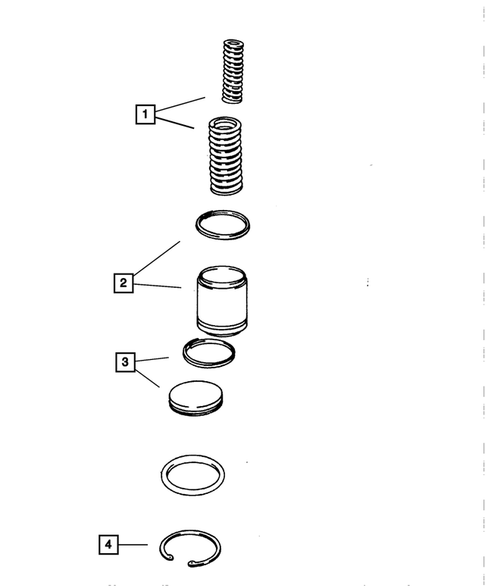 1
2
3
4