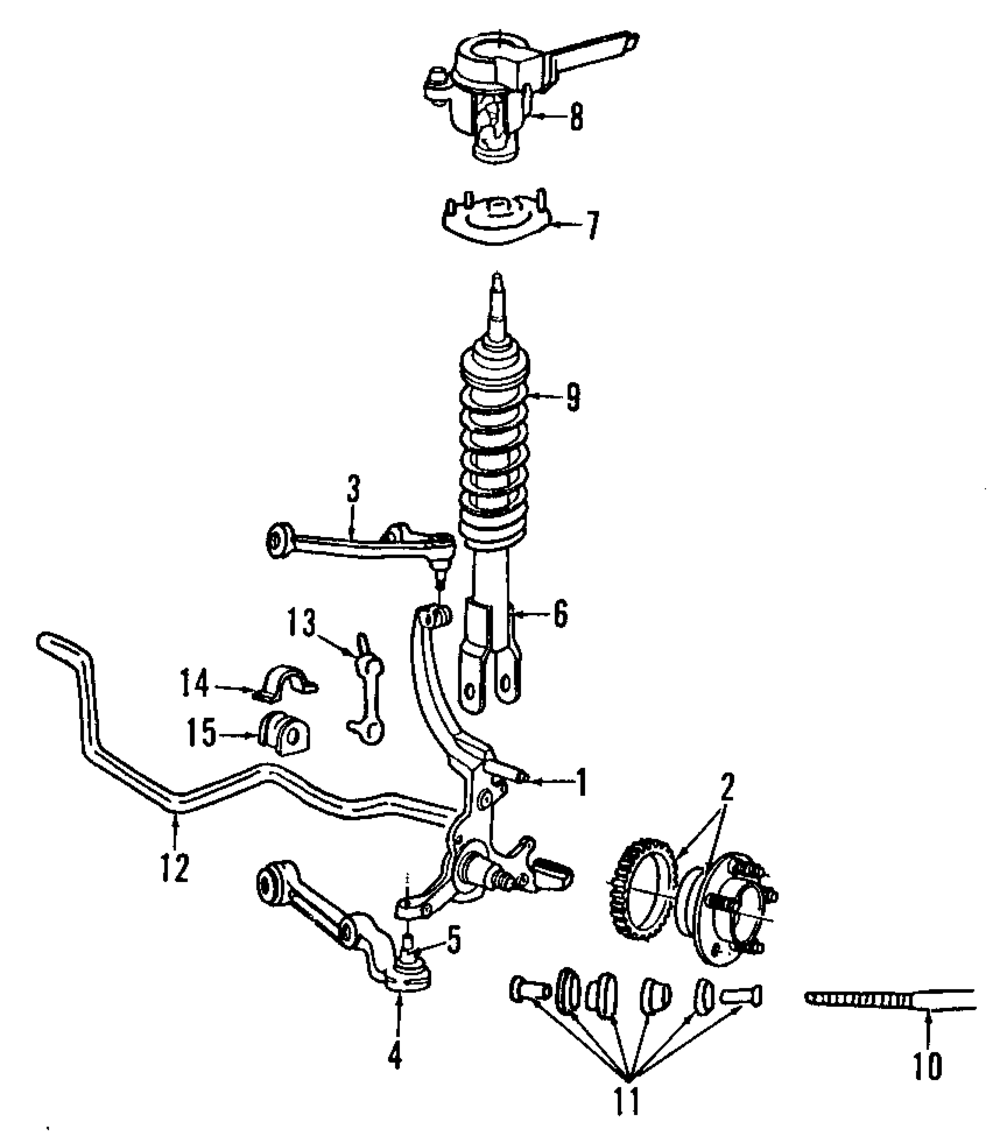 8
7
9
3
6
13
14
15
1
2
12
5
4
11
10