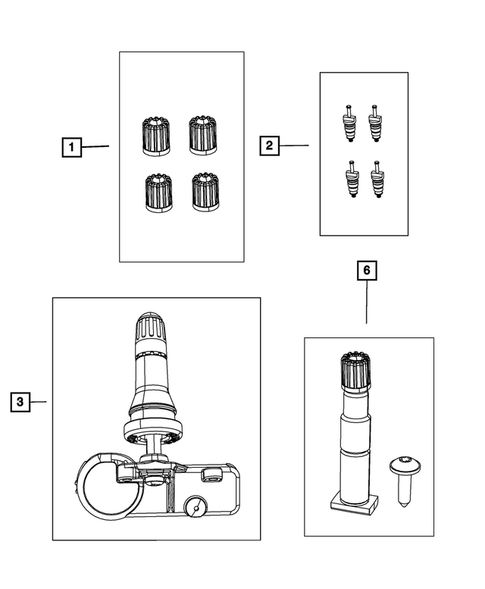 1
2
6
3