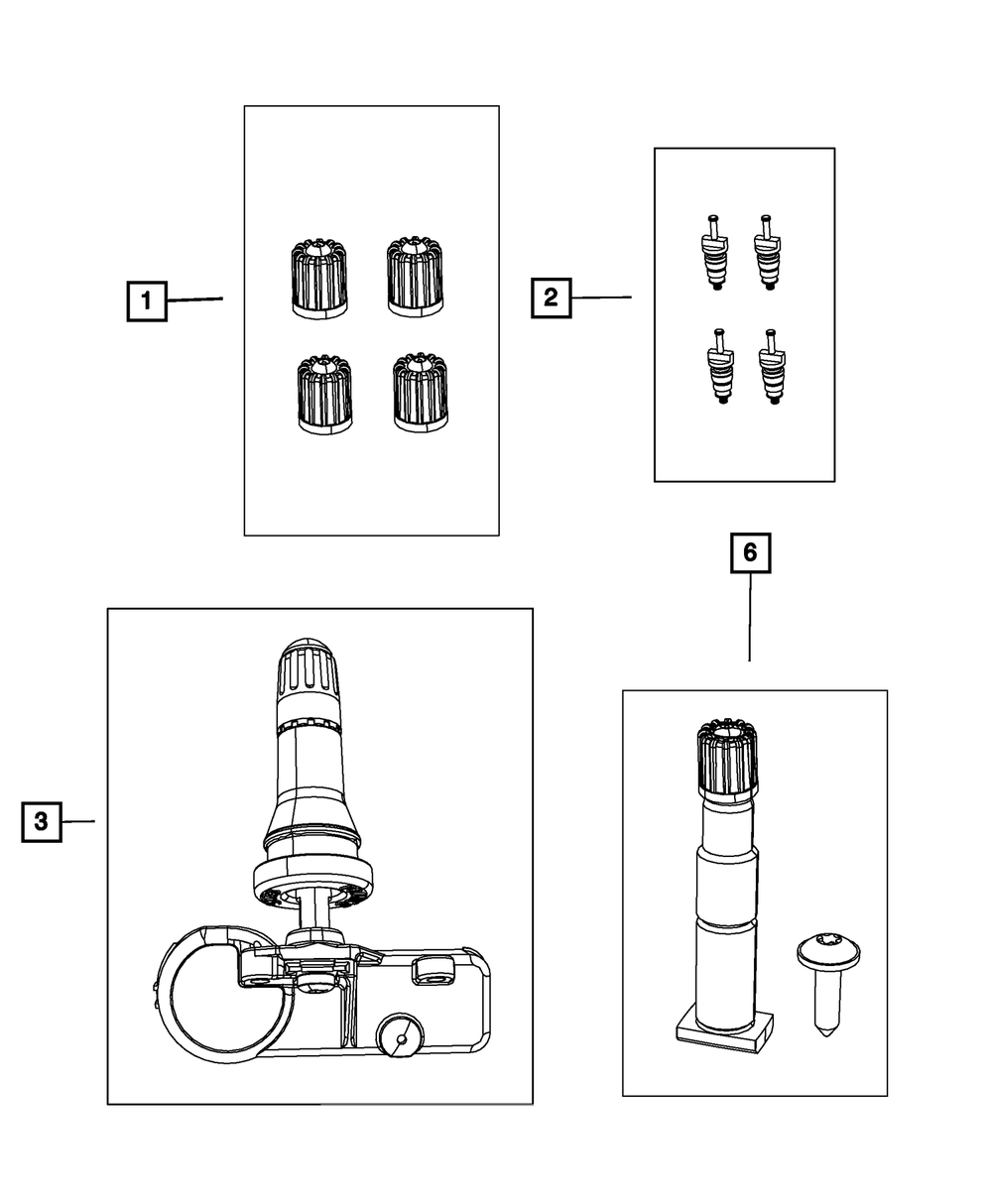 1

2

6

3