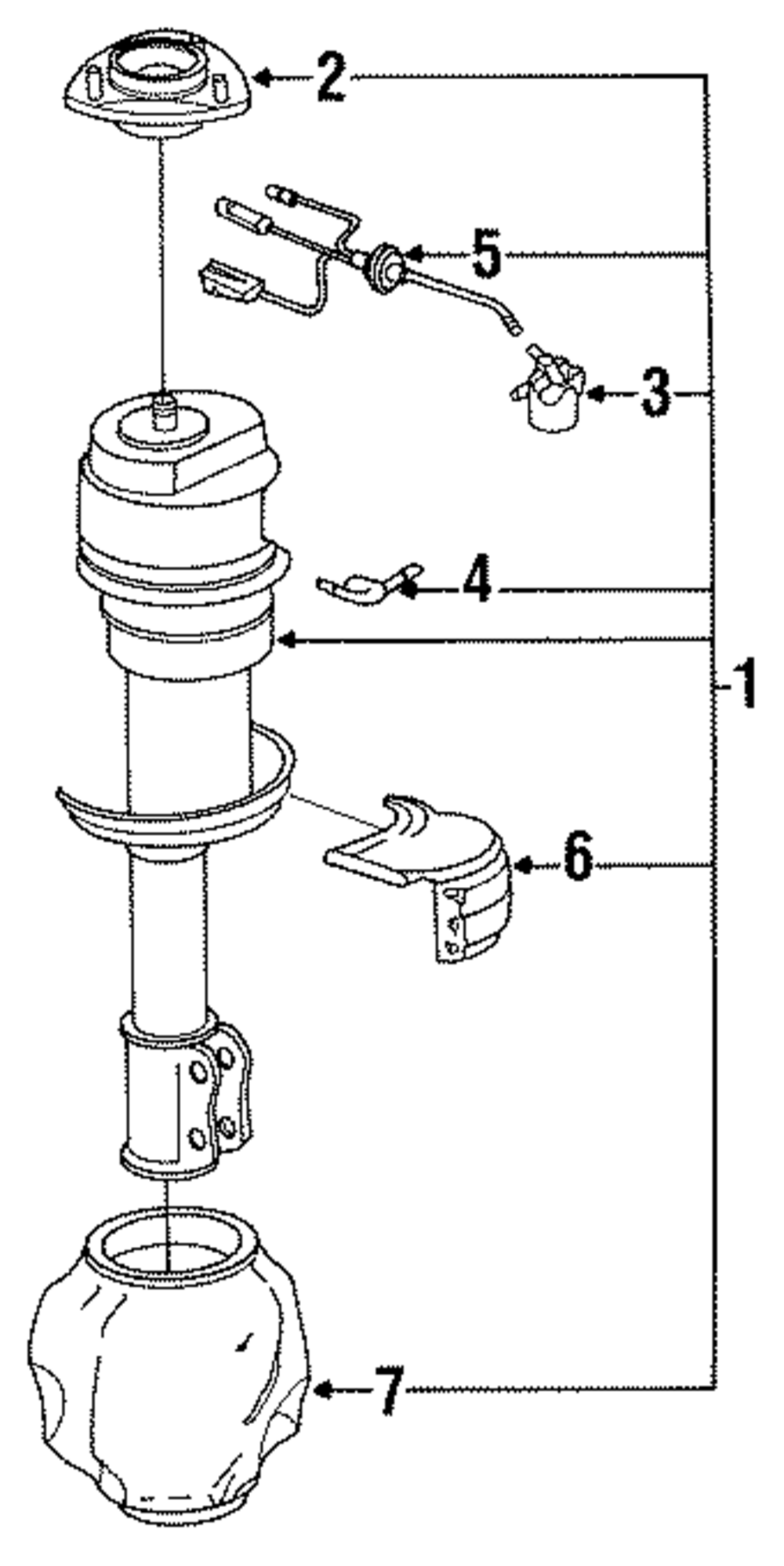 2
5
3
4
1
6
7